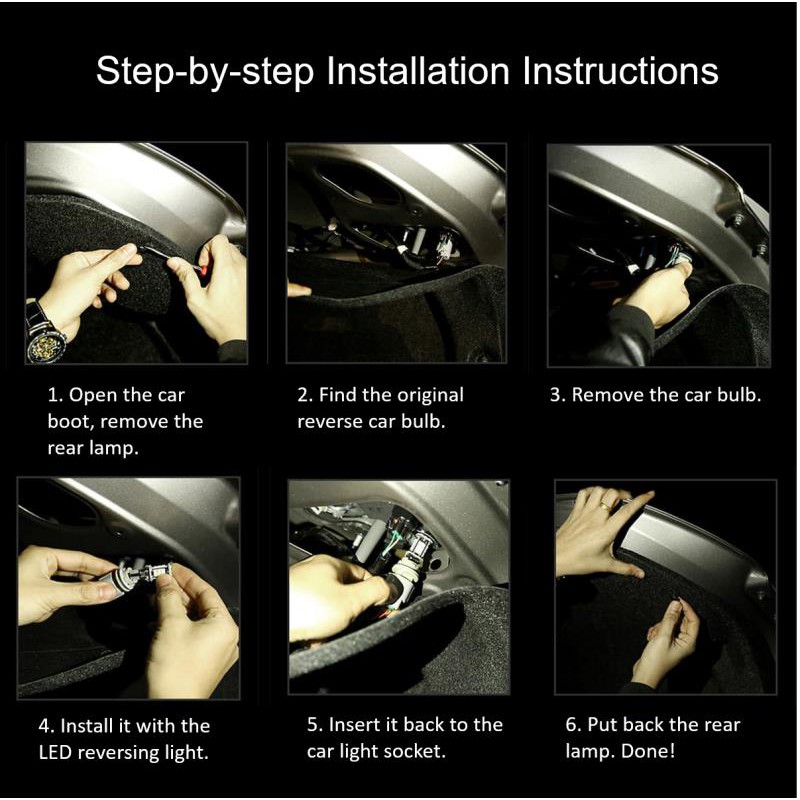 Step-by-step Installation Instructions

1. Open the car boot, remove the rear lamp.

2. Find the original reverse car bulb.

3. Remove the car bulb.

4. Install it with the LED reversing light.

5. Insert it back to the car light socket.

6. Put back the rear lamp. Done!