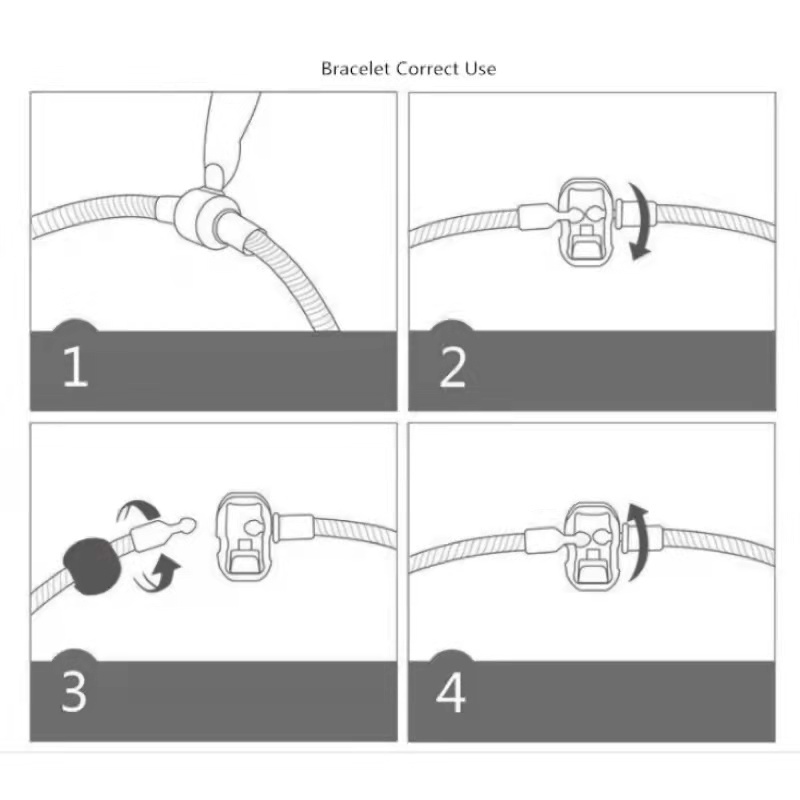 Bracelet Correct Use

1

2

3

4