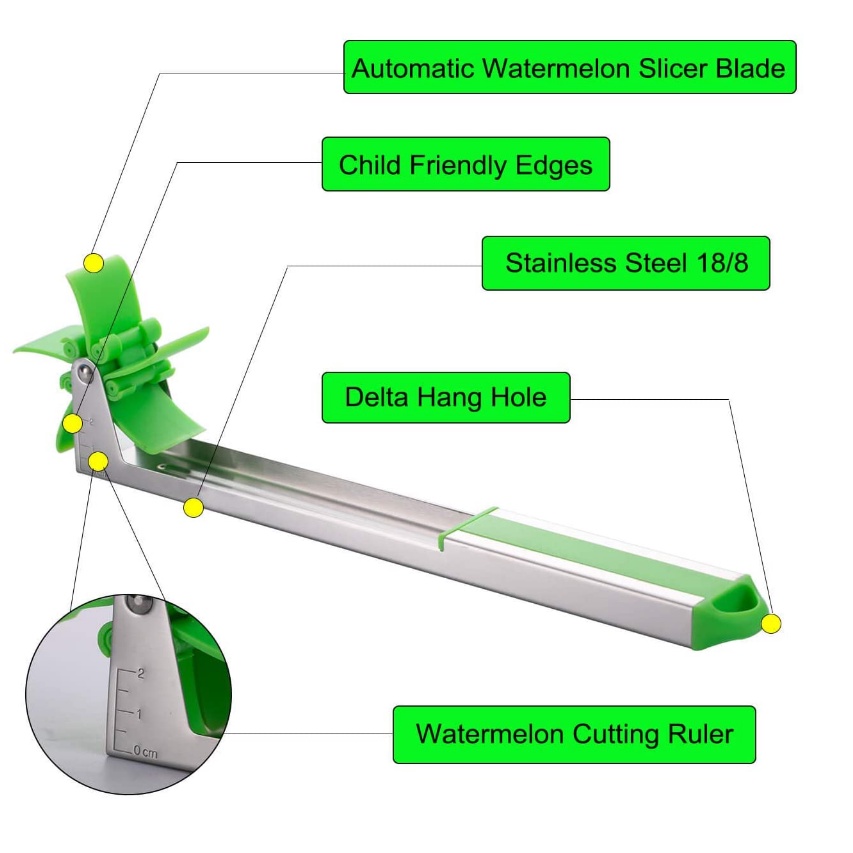 Automatic Watermelon Slicer Blade

Child Friendly Edges

Stainless Steel 18/8

Delta Hang Hole

2
1
0 cm

Watermelon Cutting Ruler