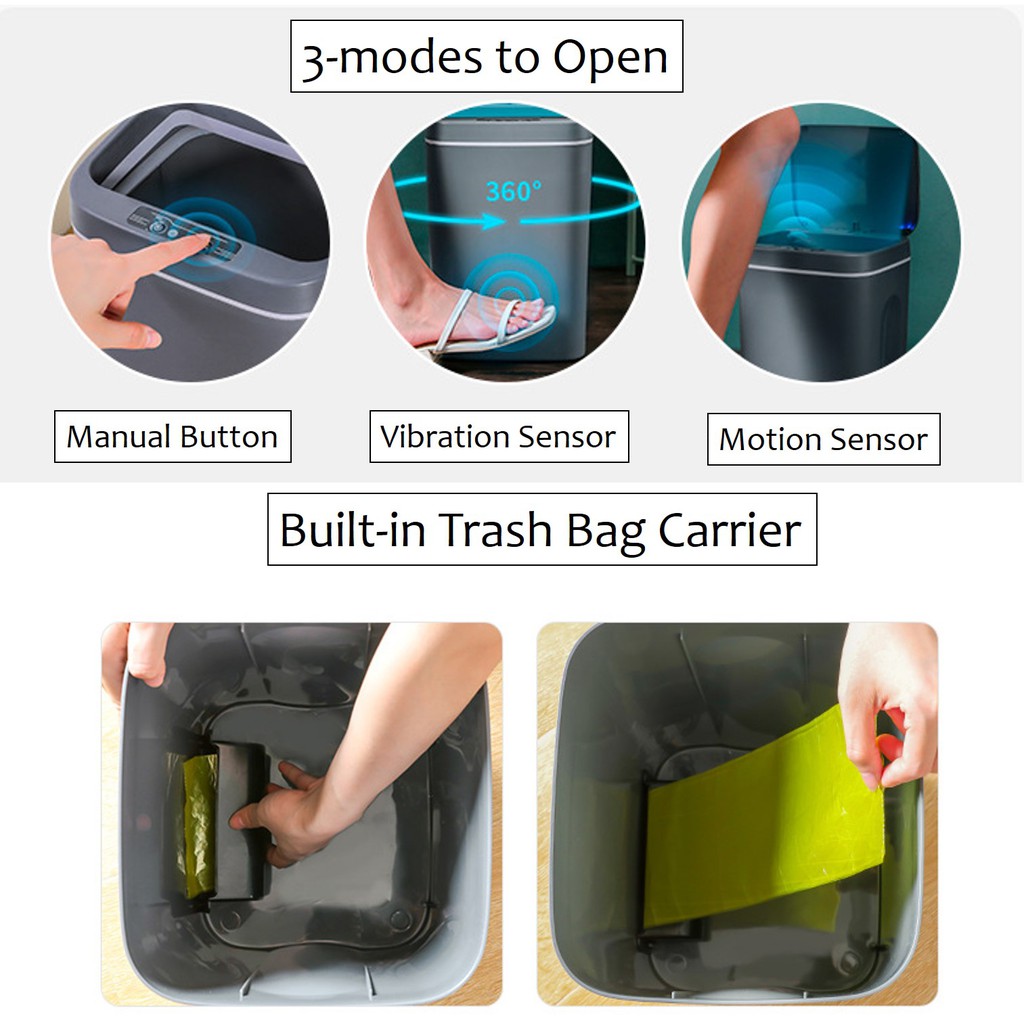 3-modes to Open

360°

Manual Button

Vibration Sensor

Motion Sensor

Built-in Trash Bag Carrier