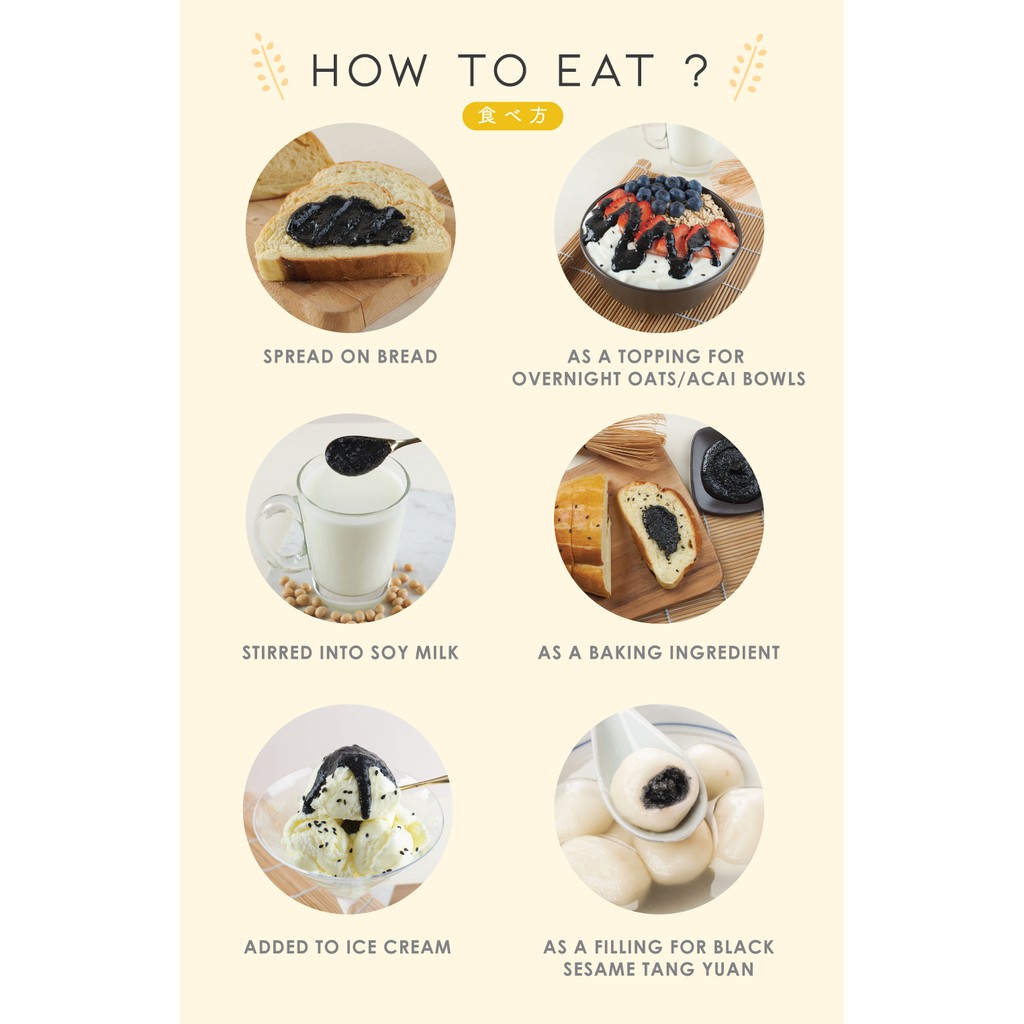 HOW TO EAT ?

食べ方

SPREAD ON BREAD

AS A TOPPING FOR OVERNIGHT OATS/ACAI BOWLS

STIRRED INTO SOY MILK

AS A BAKING INGREDIENT

ADDED TO ICE CREAM

AS A FILLING FOR BLACK SESAME TANG YUAN