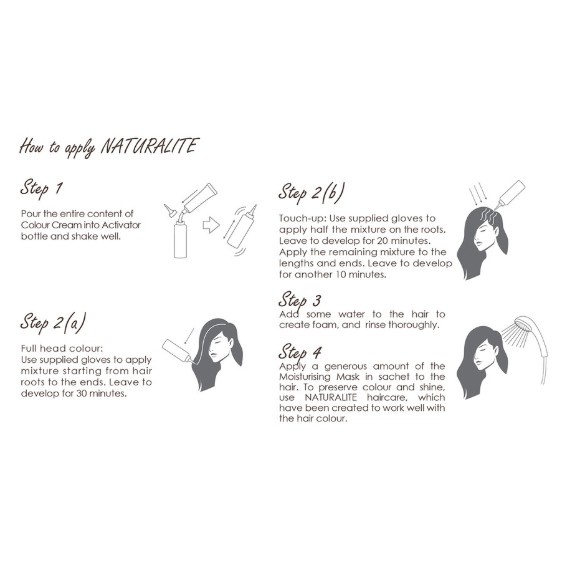 How to apply NATURALITE

Step 1

Pour the entire content of Colour Cream into Activator bottle and shake well.

Step 2(a)

Full head colour:
Use supplied gloves to apply mixture starting from hair roots to the ends. Leave to develop for 30 minutes.

Step 2(b)

Touch-up: Use supplied gloves to apply half the mixture on the roots. Leave to develop for 20 minutes. Apply the remaining mixture to the lengths and ends. Leave to develop for another 10 minutes.

Step 3

Add some water to the hair to create foam, and rinse thoroughly.

Step 4

Apply a generous amount of the Moisturising Mask in sachet to the hair. To preserve colour and shine, use NATURALITE haircare, which have been created to work well with the hair colour.