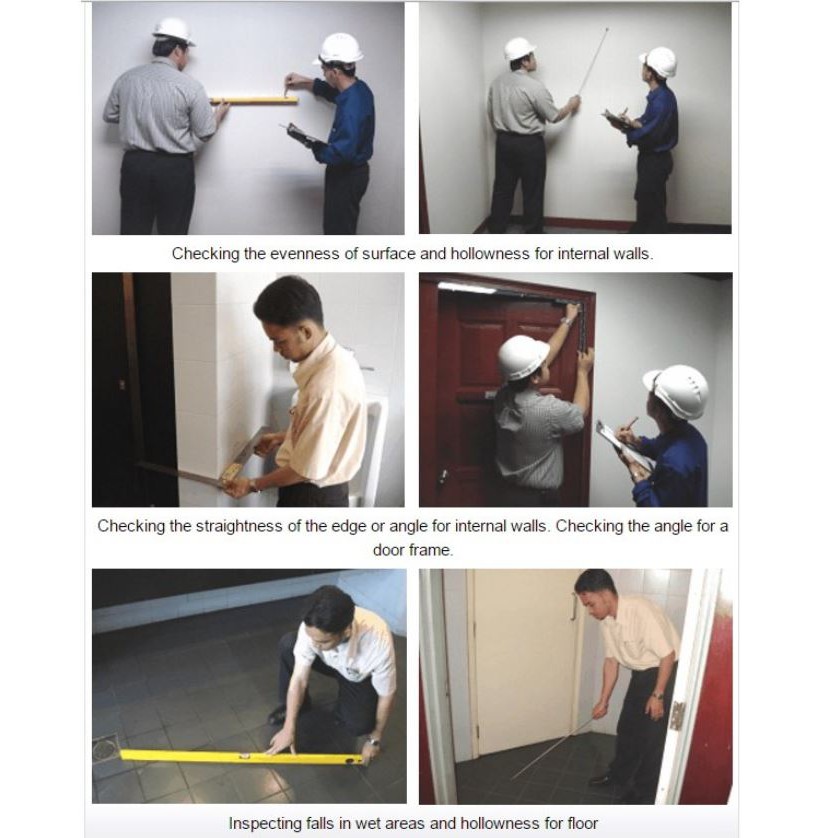 Checking the evenness of surface and hollowness for internal walls.

Checking the straightness of the edge or angle for internal walls. Checking the angle for a door frame.

Inspecting falls in wet areas and hollowness for floor