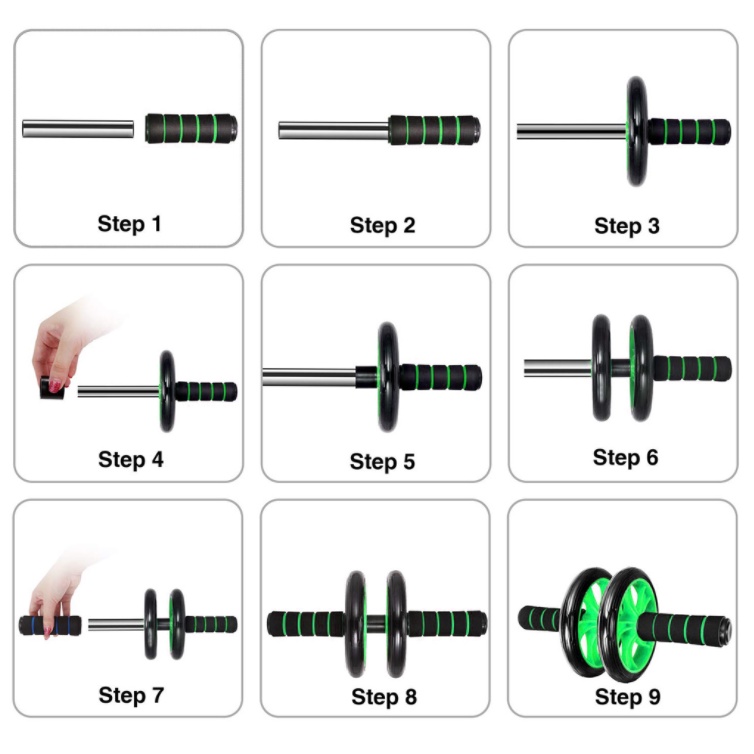 Step 1

Step 2

Step 3

Step 4

Step 5

Step 6

Step 7

Step 8

Step 9