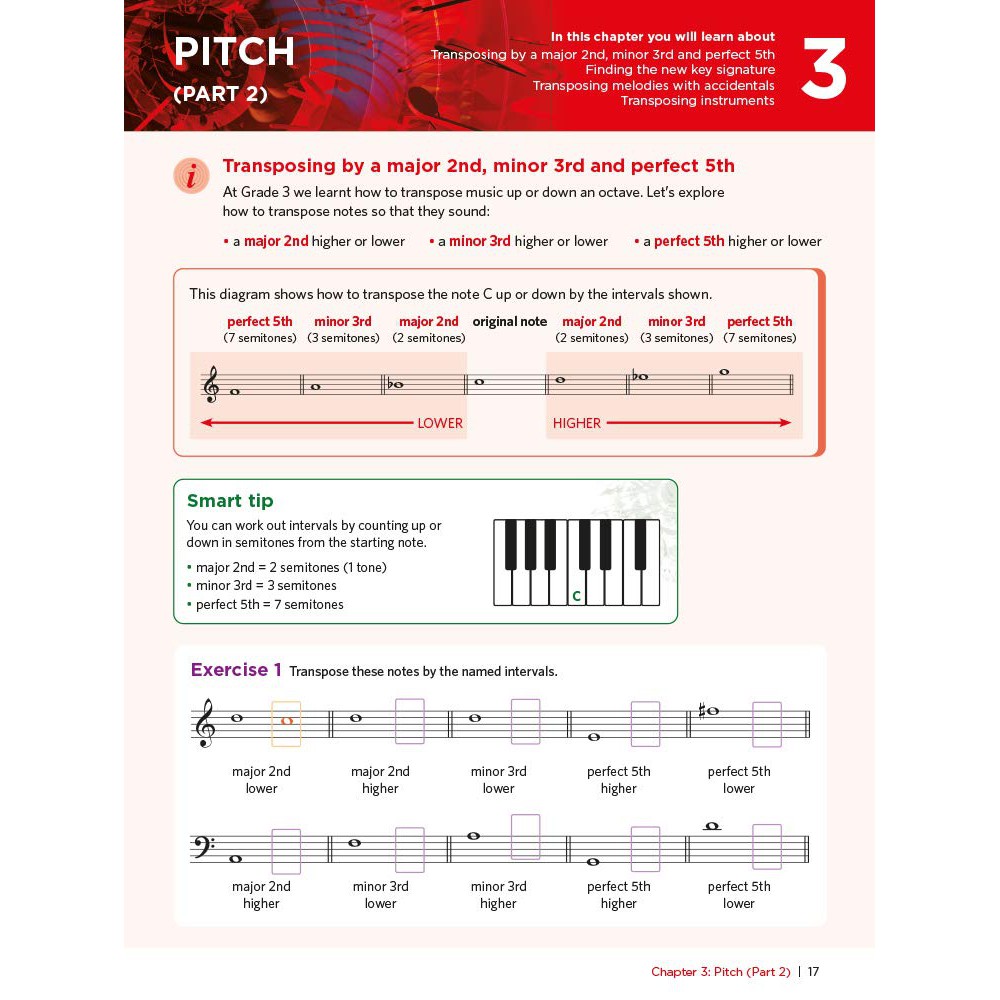 PITCH
(PART 2)

In this chapter you will learn about
Transposing by a major 2nd, minor 3rd and perfect 5th
Finding the new key signature
Transposing melodies with accidentals
Transposing instruments

3

Transposing by a major 2nd, minor 3rd and perfect 5th

At Grade 3 we learnt how to transpose music up or down an octave. Let's explore how to transpose notes so that they sound:

• a major 2nd higher or lower • a minor 3rd higher or lower • a perfect 5th higher or lower

This diagram shows how to transpose the note C up or down by the intervals shown.

perfect 5th (7 semitones) minor 3rd (3 semitones) major 2nd (2 semitones) original note major 2nd (2 semitones) minor 3rd (3 semitones) perfect 5th (7 semitones)

LOWER HIGHER

Smart tip
You can work out intervals by counting up or down in semitones from the starting note.
• major 2nd = 2 semitones (1 tone)
• minor 3rd = 3 semitones
• perfect 5th = 7 semitones

C

Exercise 1 Transpose these notes by the named intervals.

major 2nd lower
major 2nd higher
minor 3rd lower
perfect 5th higher
perfect 5th lower

major 2nd higher
minor 3rd lower
minor 3rd higher
perfect 5th higher
perfect 5th lower

Chapter 3: Pitch (Part 2) | 17