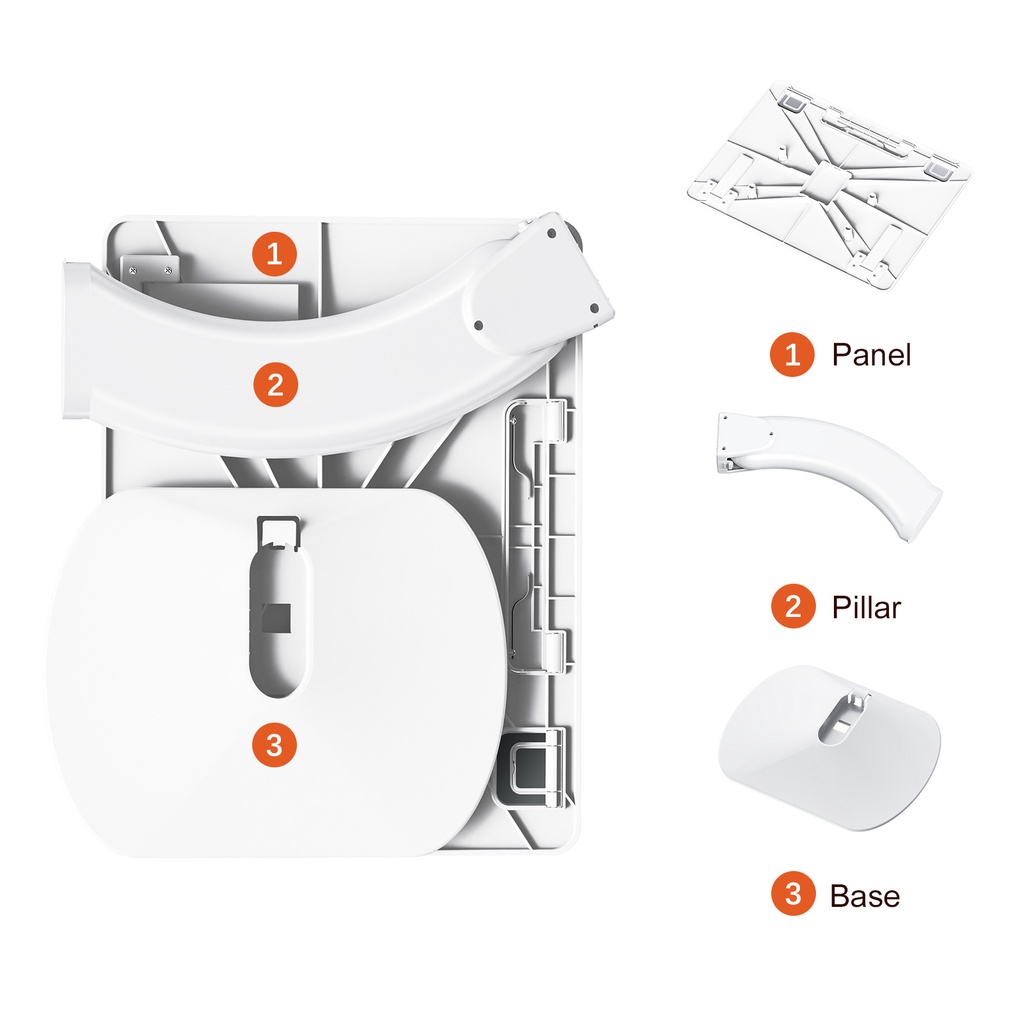 1

2

3

1 Panel

2 Pillar

3 Base