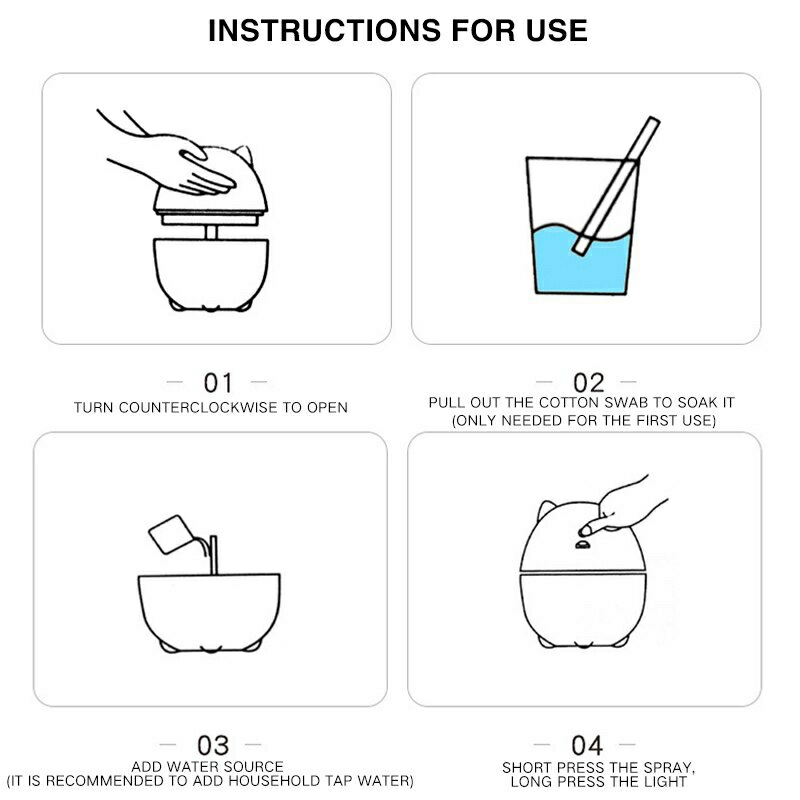 INSTRUCTIONS FOR USE

— 01 —
TURN COUNTERCLOCKWISE TO OPEN

— 02 —
PULL OUT THE COTTON SWAB TO SOAK IT (ONLY NEEDED FOR THE FIRST USE)

— 03 —
ADD WATER SOURCE
(IT IS RECOMMENDED TO ADD HOUSEHOLD TAP WATER)

— 04 —
SHORT PRESS THE SPRAY,
LONG PRESS THE LIGHT