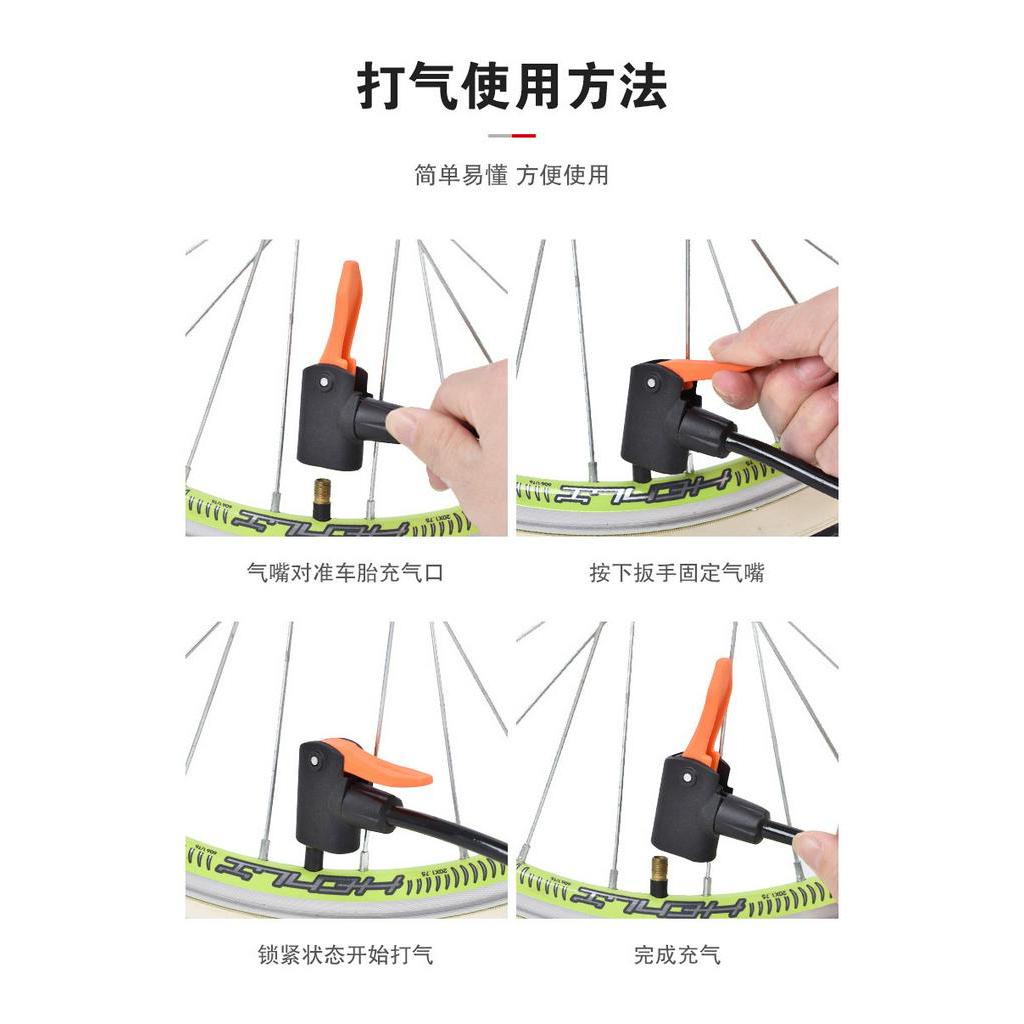 打气使用方法

简单易懂 方便使用

气嘴对准车胎充气口

按下扳手固定气嘴

锁紧状态开始打气

完成充气