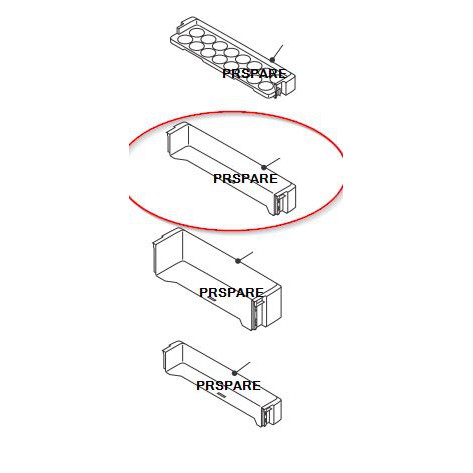 PRSPARE

PRSPARE

PRSPARE

PRSPARE