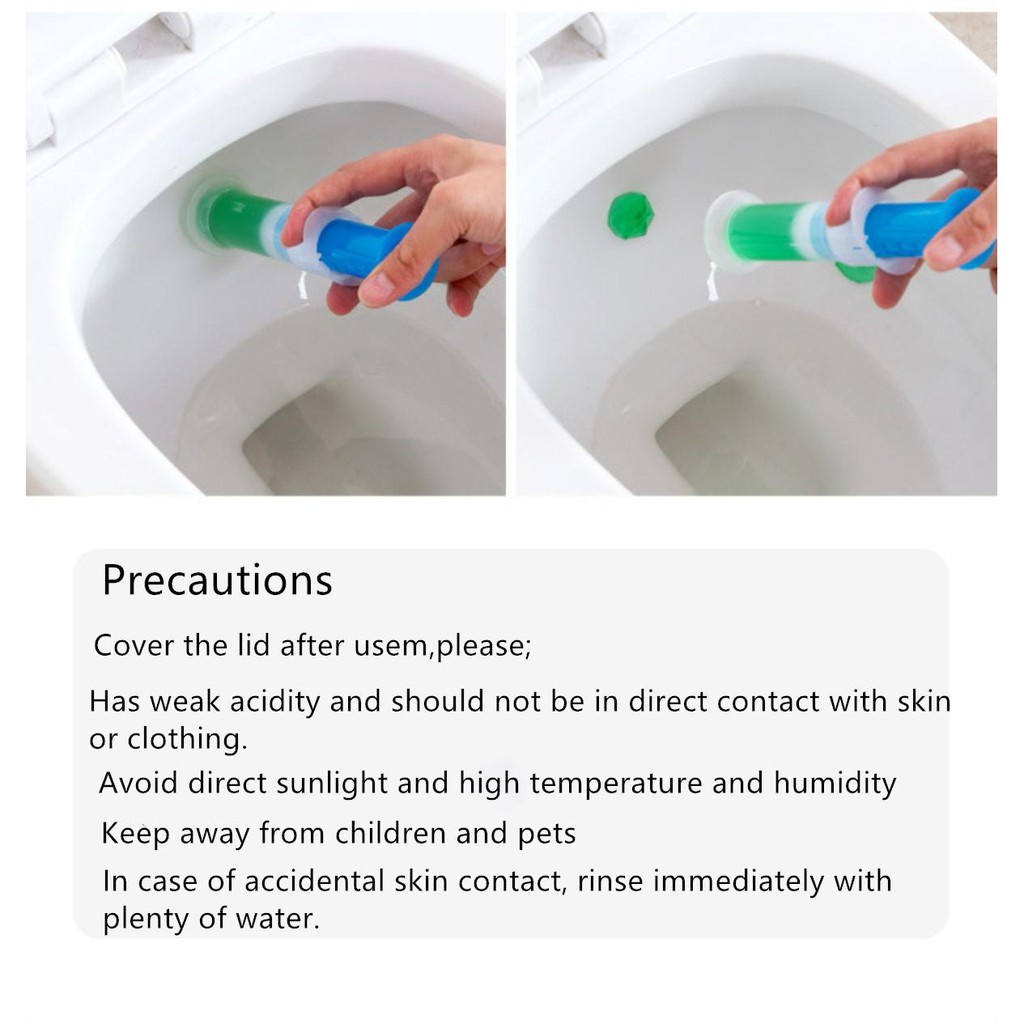 Precautions

Cover the lid after usem,please;

Has weak acidity and should not be in direct contact with skin or clothing.

Avoid direct sunlight and high temperature and humidity

Keep away from children and pets

In case of accidental skin contact, rinse immediately with plenty of water.