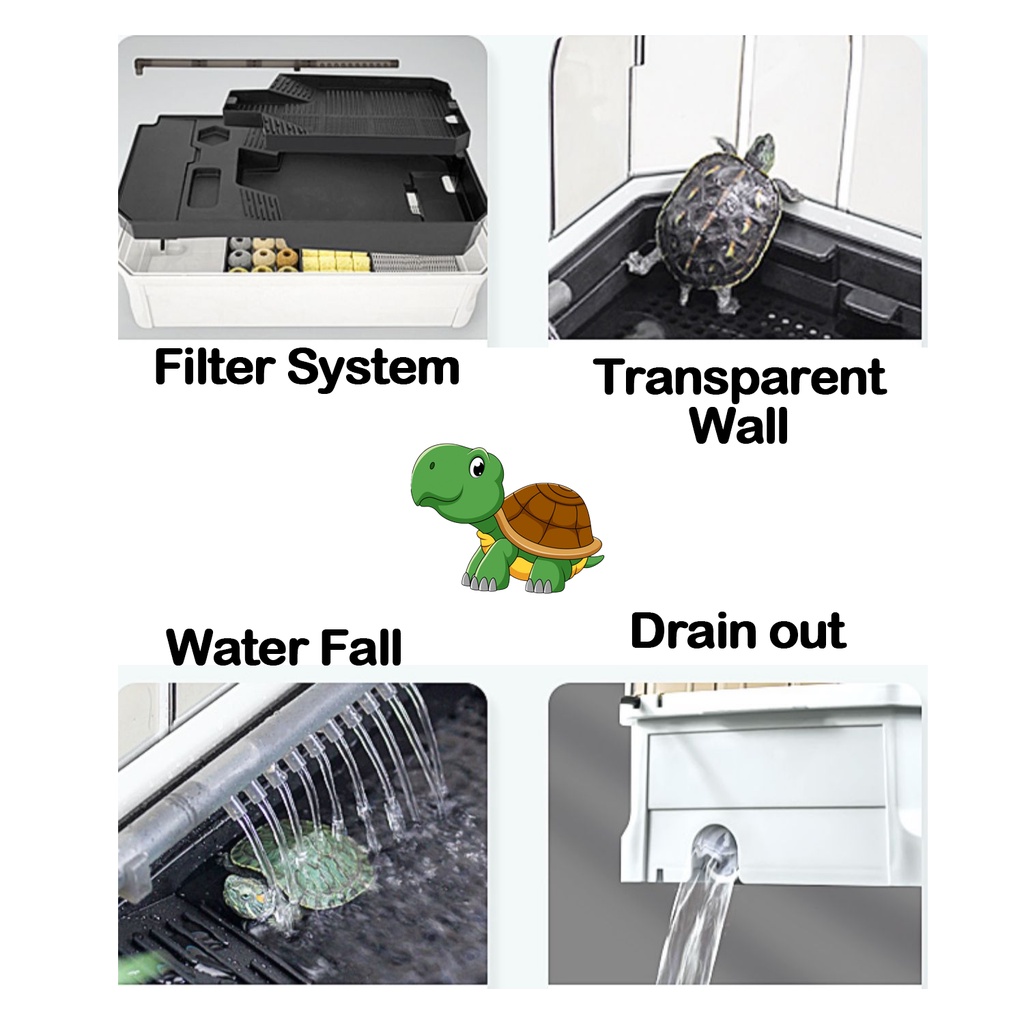 Filter System

Transparent Wall

Water Fall

Drain out