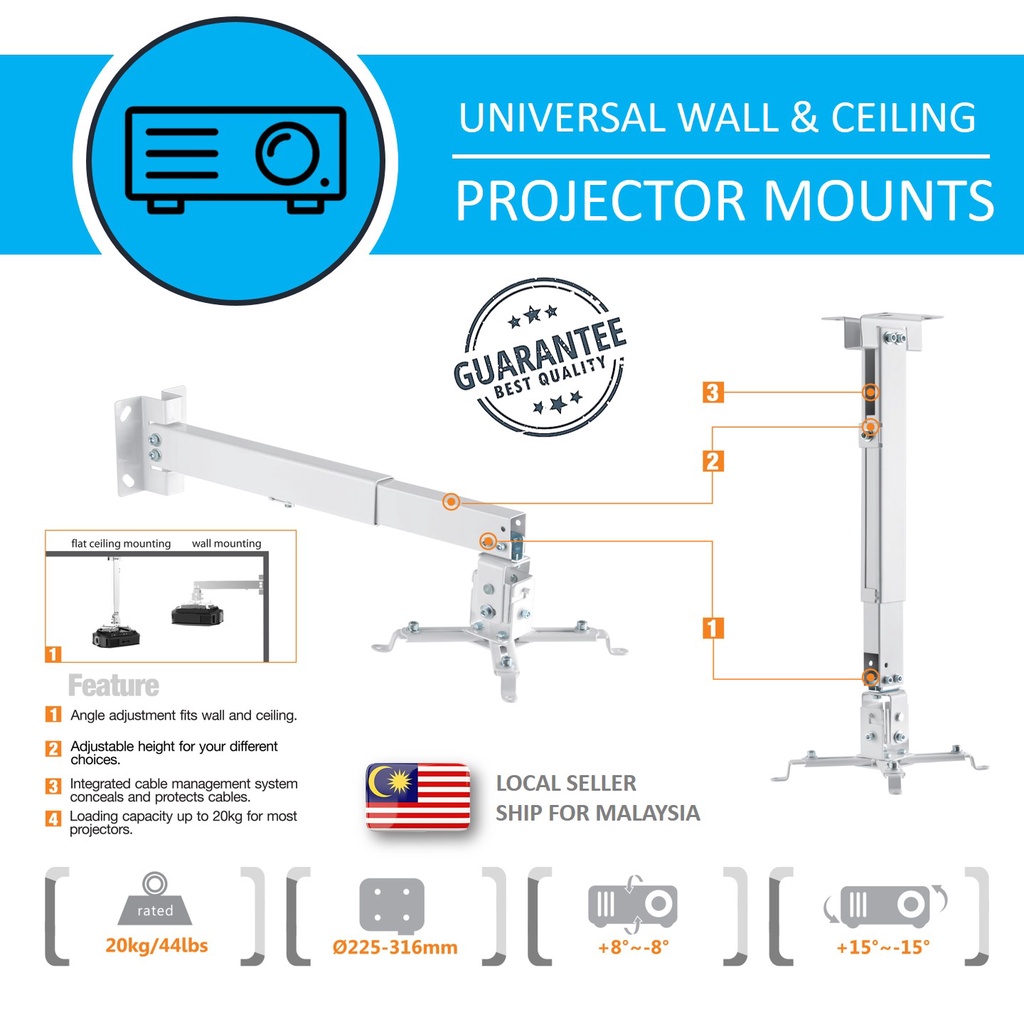 UNIVERSAL WALL & CEILING

PROJECTOR MOUNTS

GUARANTEE
BEST QUALITY

3

2

1

flat ceiling mounting wall mounting

1

Feature

1 Angle adjustment fits wall and ceiling.

2 Adjustable height for your different choices.

3 Integrated cable management system conceals and protects cables.

4 Loading capacity up to 20kg for most projectors.

LOCAL SELLER
SHIP FOR MALAYSIA

rated
20kg/44lbs

Ø225-316mm

+8°~-8°

+15°~-15°