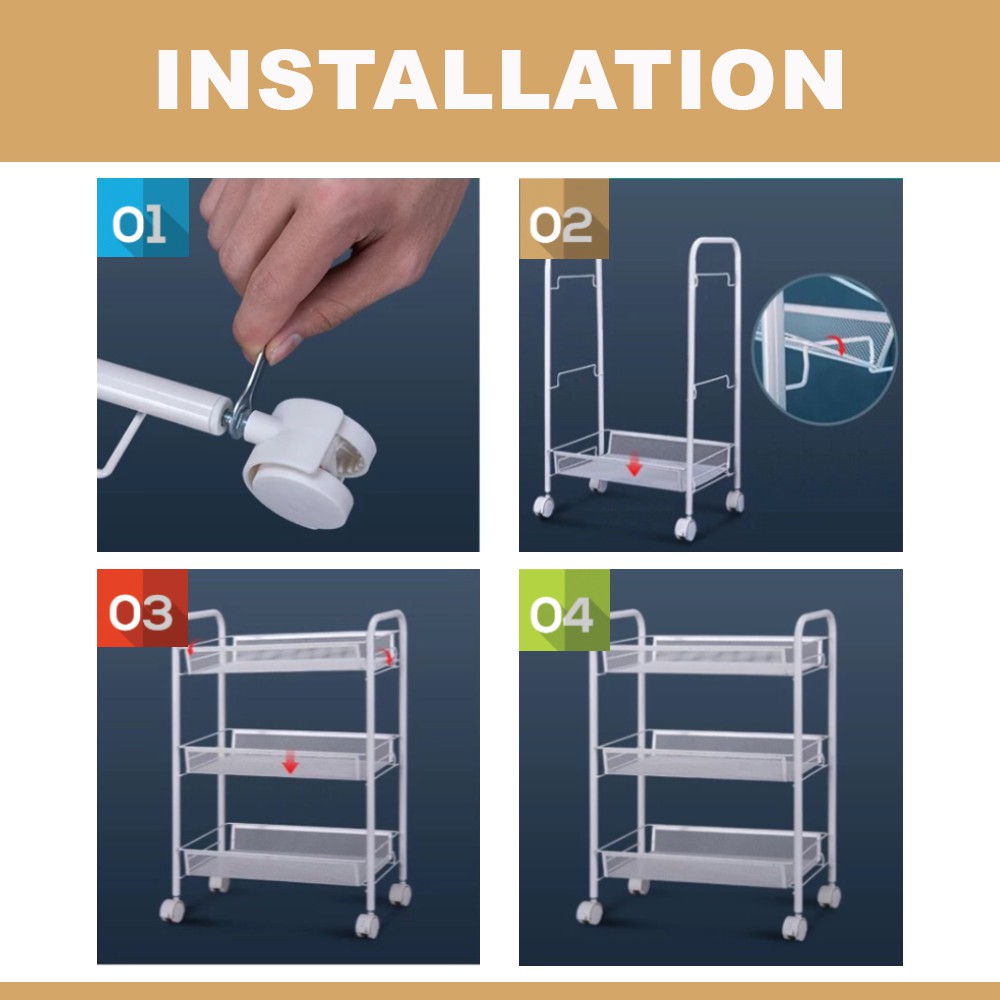 INSTALLATION

01

02

03

04