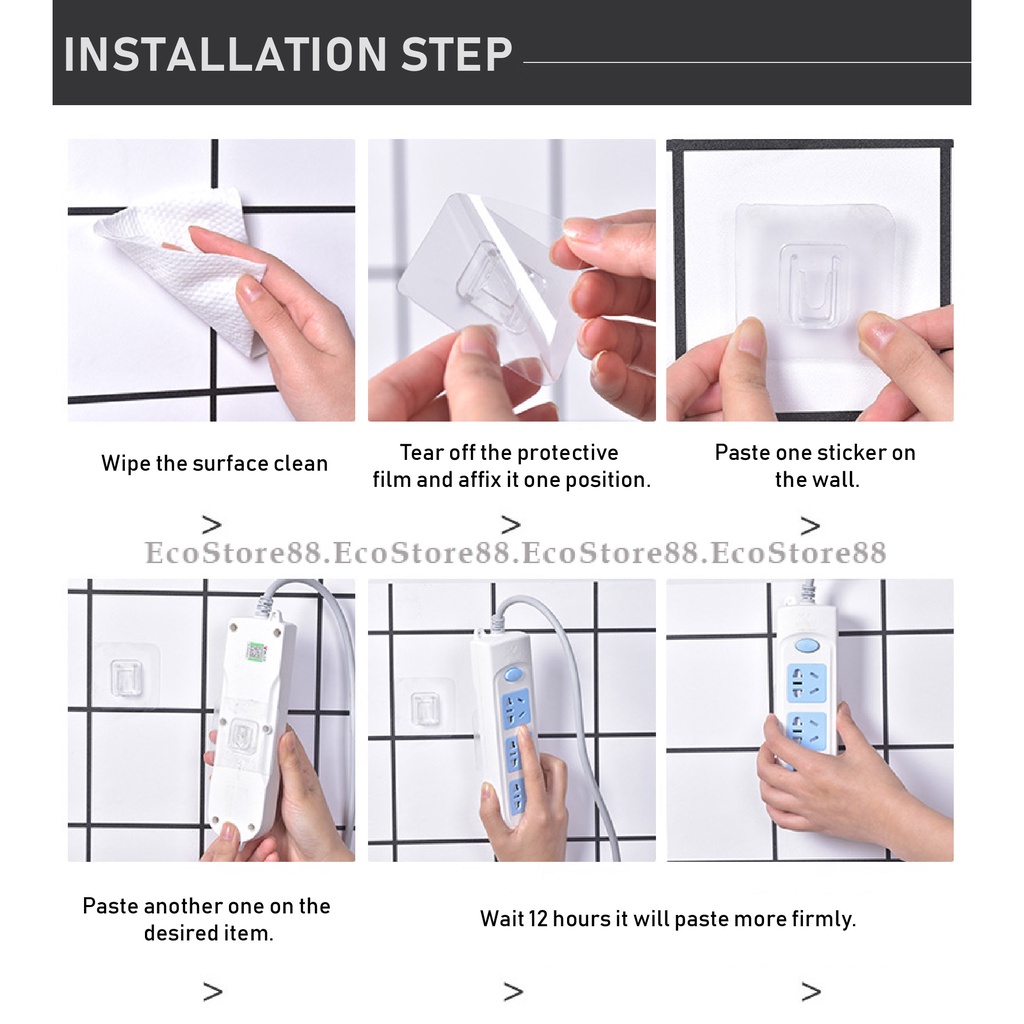 INSTALLATION STEP

Wipe the surface clean

Tear off the protective film and affix it one position.

Paste one sticker on the wall.

>

>

>

EcoStore88.EcoStore88.EcoStore88.EcoStore88

Paste another one on the desired item.

Wait 12 hours it will paste more firmly.

>

>

>