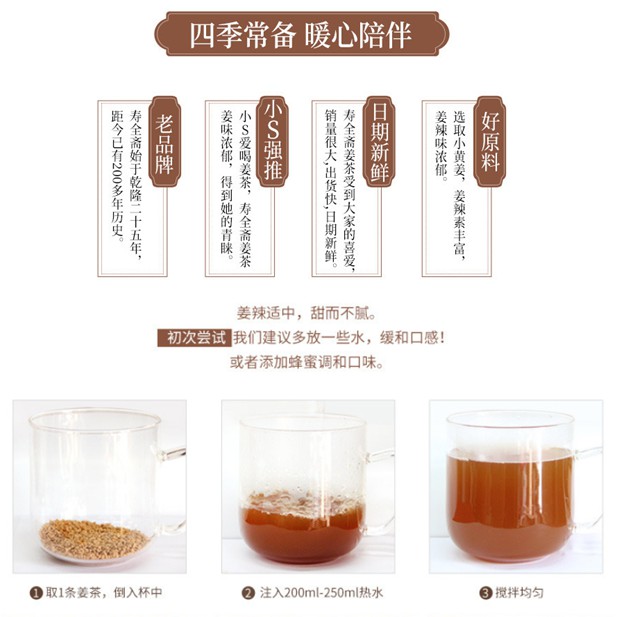 四季常备 暖心陪伴

老品牌
寿全斋始于乾隆二十五年，距今已有200多年历史。

小S强推
小S爱喝姜茶，寿全斋姜茶姜味浓郁，得到她的青睐。

日期新鲜
寿全斋姜茶受到大家的喜爱，销量很大，出货快，日期新鲜。

好原料
选取小黄姜，姜辣素丰富，姜辣味浓郁。

姜辣适中，甜而不腻。
初次尝试 我们建议多放一些水，缓和口感！
或者添加蜂蜜调和口味。

❶ 取1条姜茶，倒入杯中

❷ 注入200ml-250ml热水

❸ 搅拌均匀