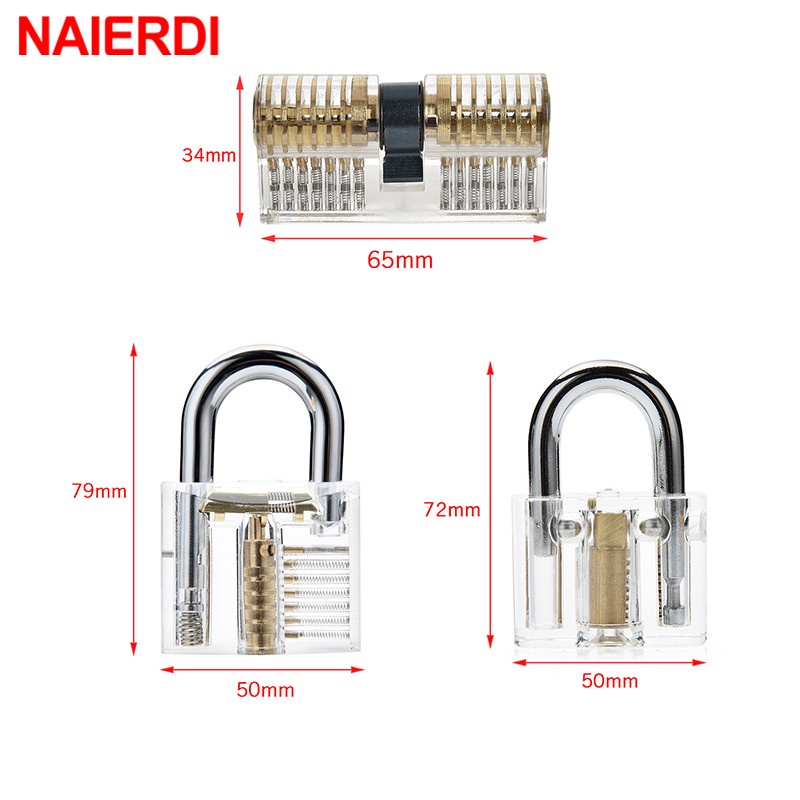 NAIERDI

34mm

65mm

79mm

50mm

72mm

50mm