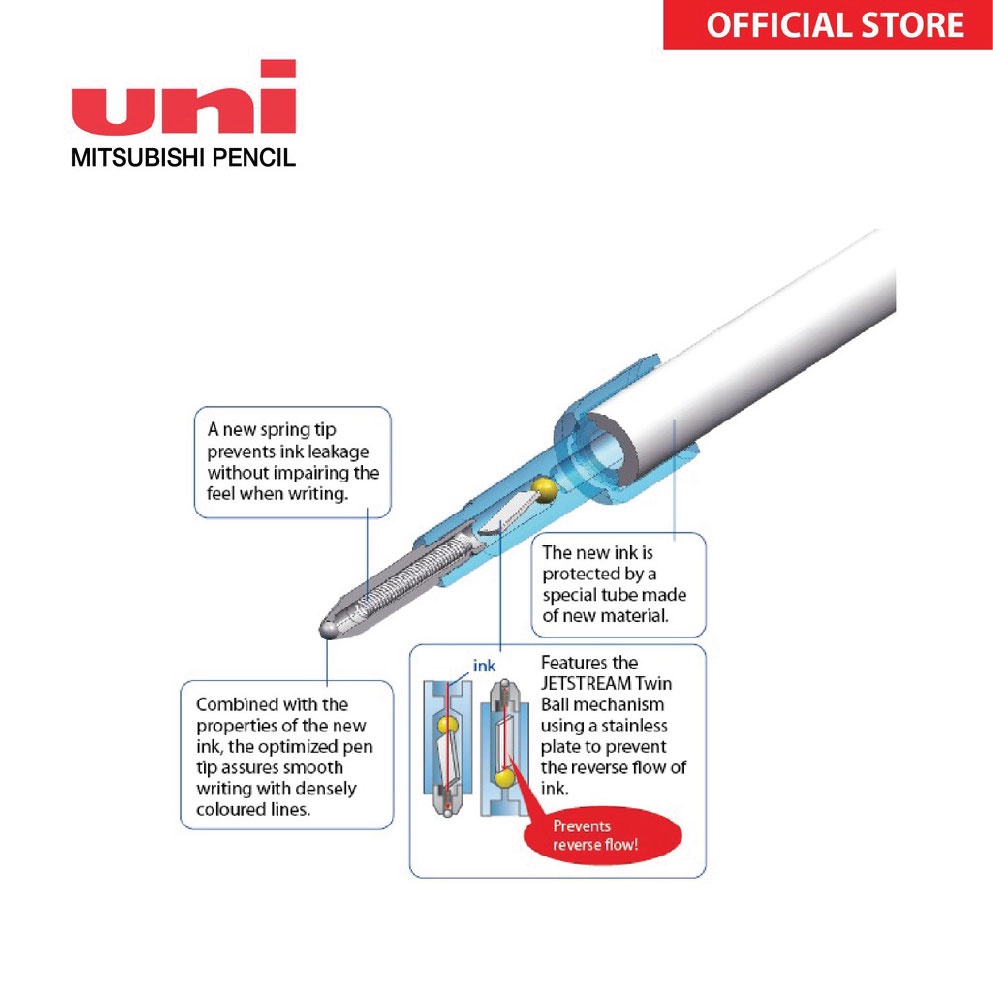 OFFICIAL STORE

uni
MITSUBISHI PENCIL

A new spring tip prevents ink leakage without impairing the feel when writing.

The new ink is protected by a special tube made of new material.

Combined with the properties of the new ink, the optimized pen tip assures smooth writing with densely coloured lines.

ink

Features the JETSTREAM Twin Ball mechanism using a stainless plate to prevent the reverse flow of ink.

Prevents reverse flow!