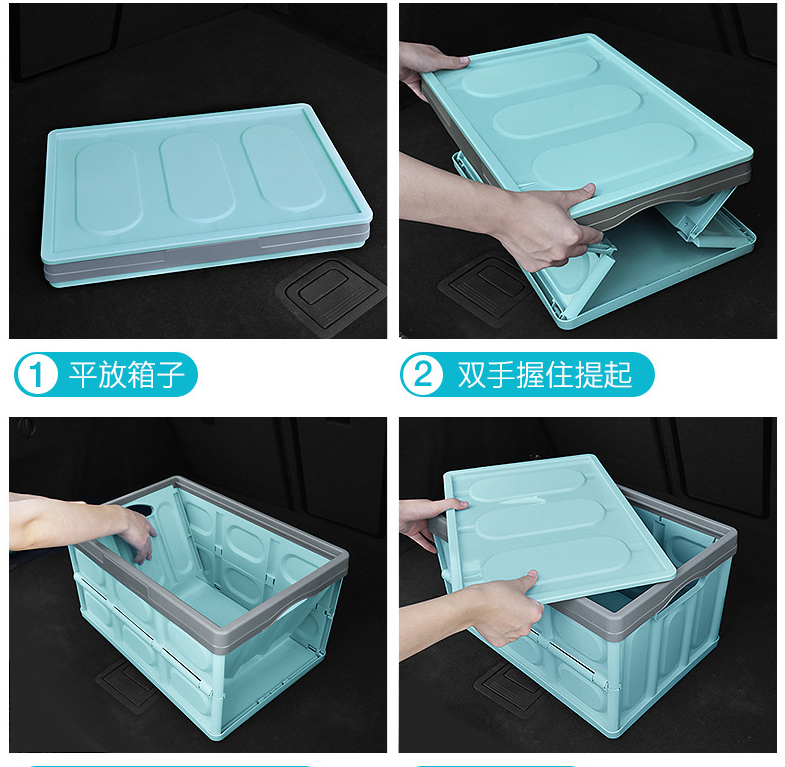 1 平放箱子

2 双手握住提起