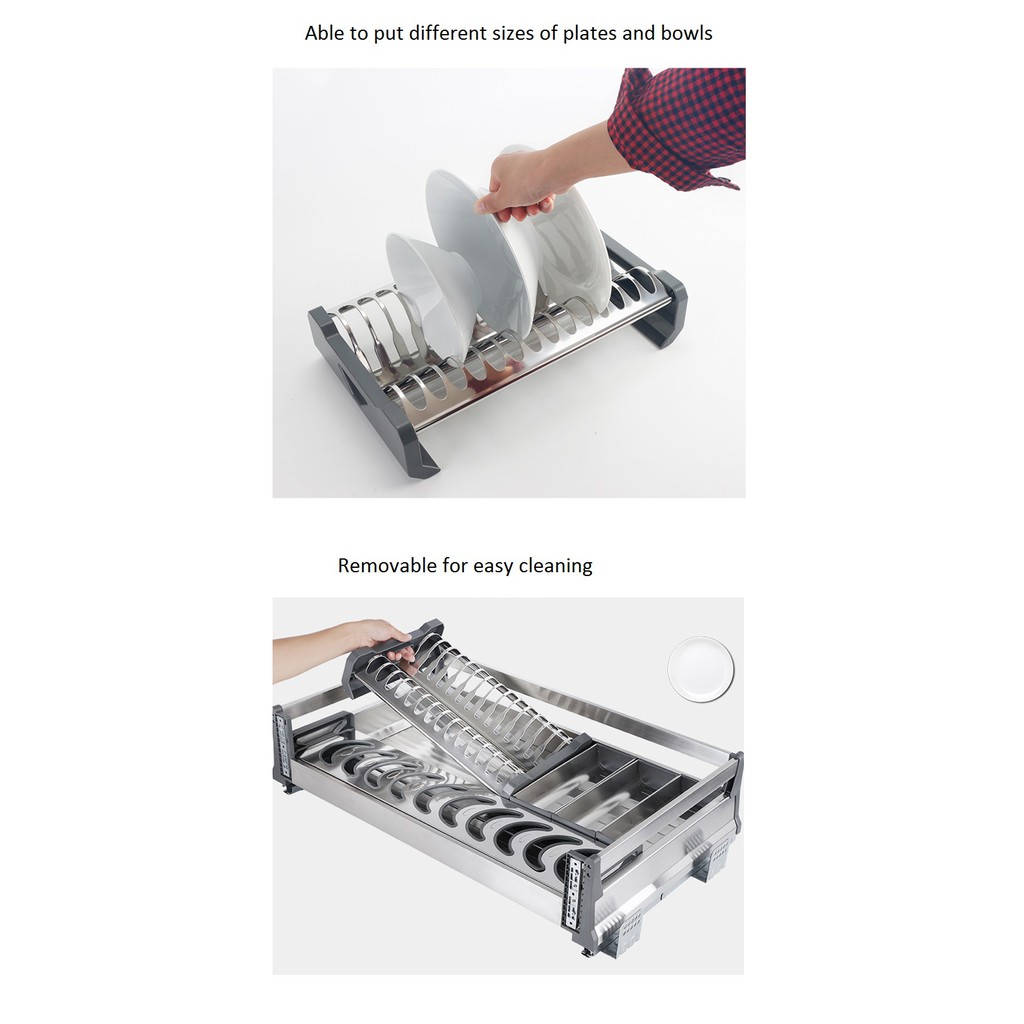 Able to put different sizes of plates and bowls

Removable for easy cleaning