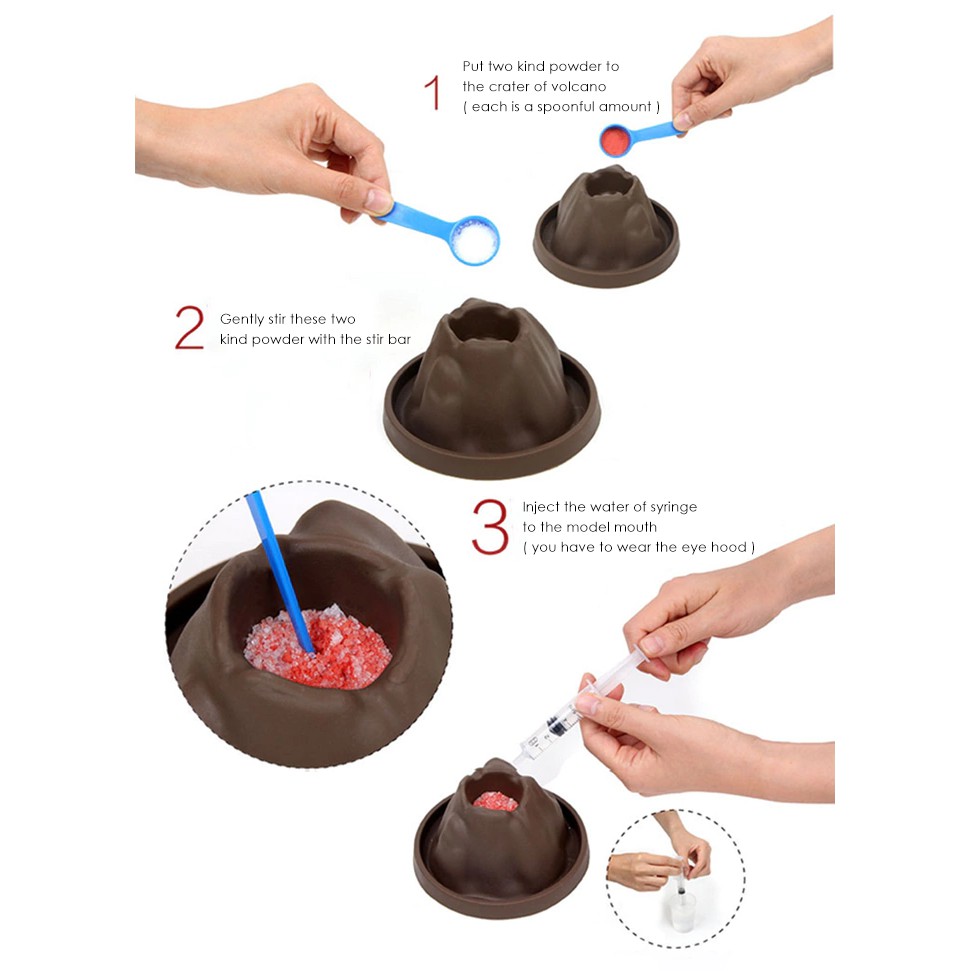 1
Put two kind powder to the crater of volcano ( each is a spoonful amount )

2
Gently stir these two kind powder with the stir bar

3
Inject the water of syringe to the model mouth ( you have to wear the eye hood )