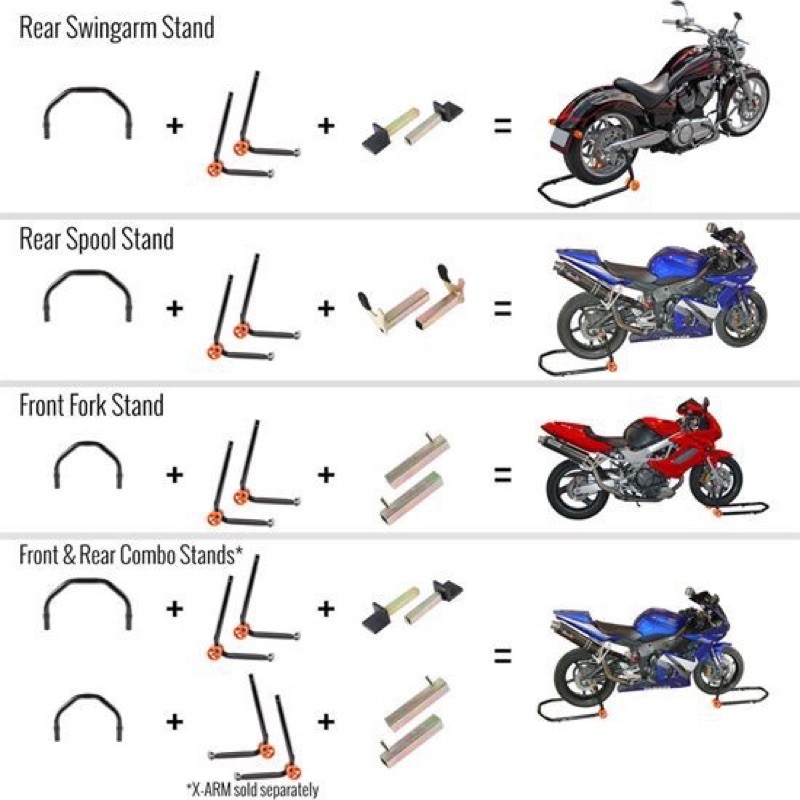 Rear Swingarm Stand

+ + =

Rear Spool Stand

+ + =

Front Fork Stand

+ + =

Front & Rear Combo Stands*

+ + =

+ +

*X-ARM sold separately