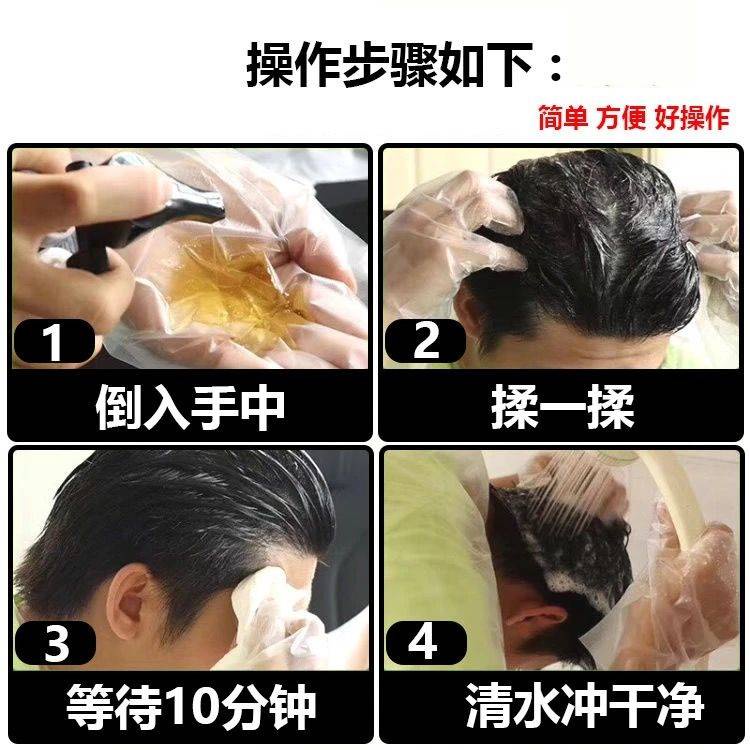 操作步骤如下：

简单 方便 好操作

1
倒入手中

2
揉一揉

3
等待10分钟

4
清水冲干净