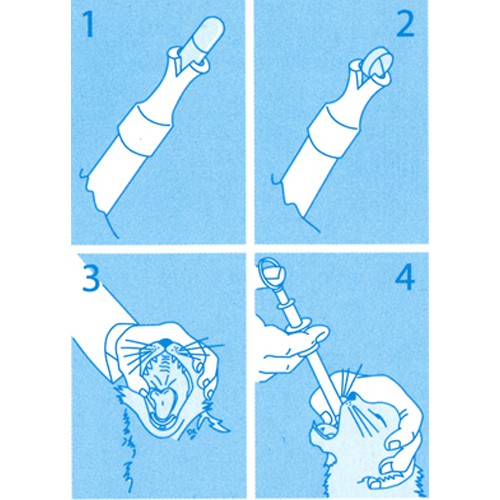 1

2

3

4