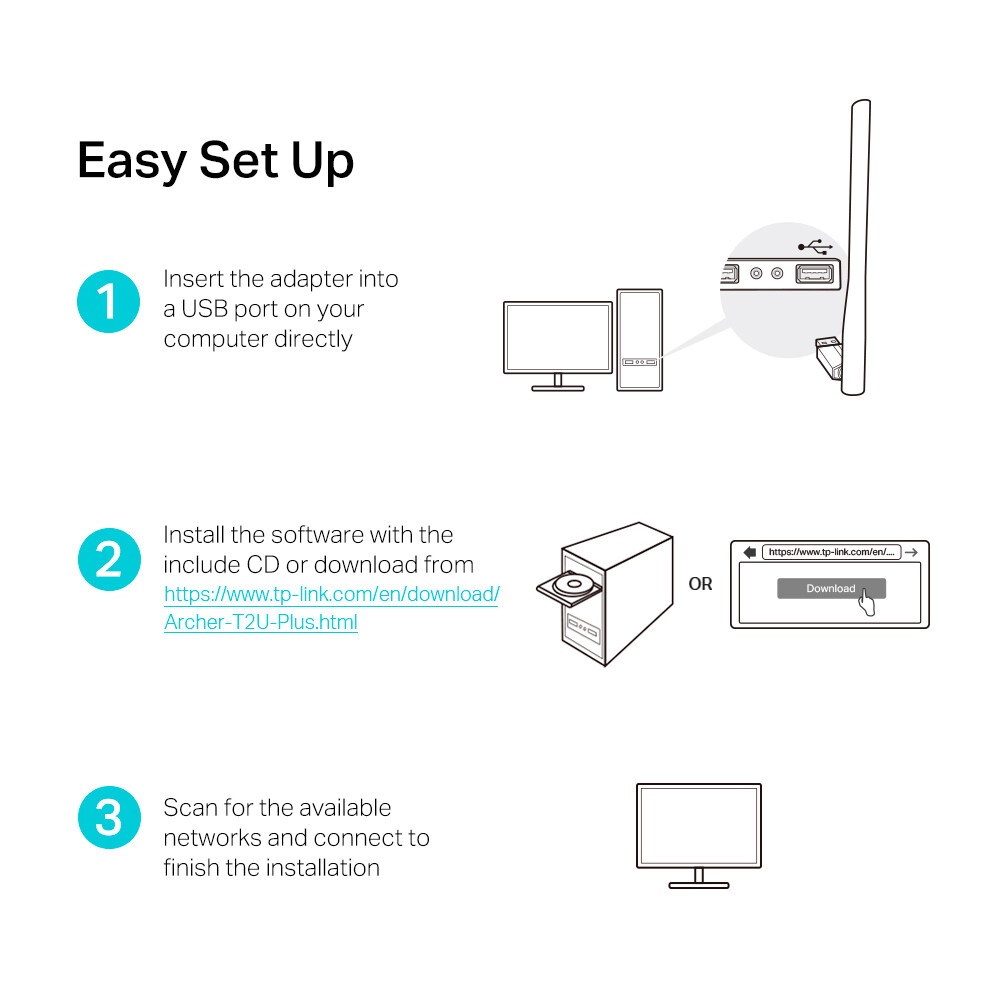 Easy Set Up

1

Insert the adapter into a USB port on your computer directly

2

Install the software with the include CD or download from https://www.tp-link.com/en/download/Archer-T2U-Plus.html

OR

https://www.tp-link.com/en/...

Download

3

Scan for the available networks and connect to finish the installation