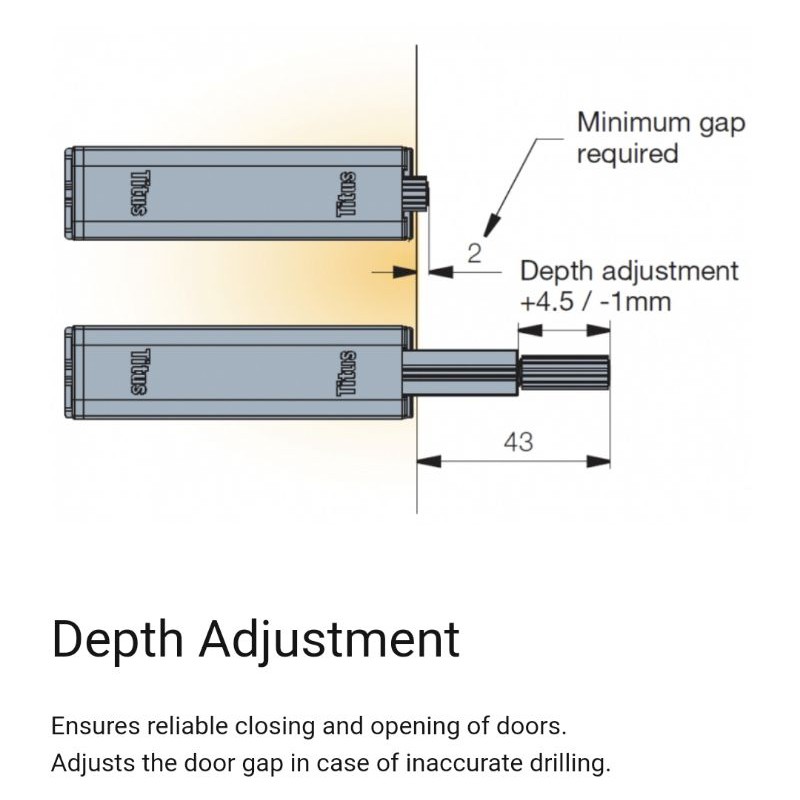 Titus

Titus

Minimum gap required

2

Depth adjustment +4.5 / -1mm

Titus

Titus

43

Depth Adjustment

Ensures reliable closing and opening of doors.
Adjusts the door gap in case of inaccurate drilling.