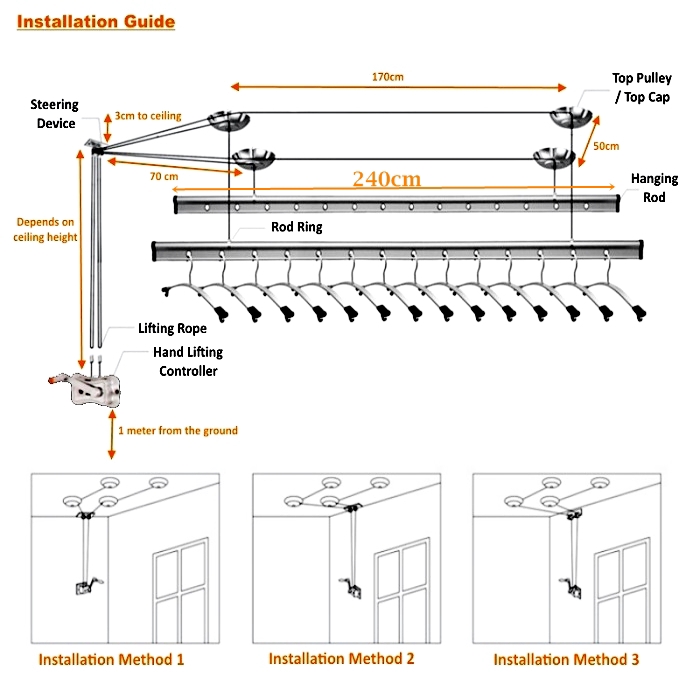 Installation Guide

170cm

Top Pulley / Top Cap

Steering Device

3cm to ceiling

50cm

70 cm

240cm

Hanging Rod

Depends on ceiling height

Rod Ring

Lifting Rope

Hand Lifting Controller

1 meter from the ground

Installation Method 1

Installation Method 2

Installation Method 3