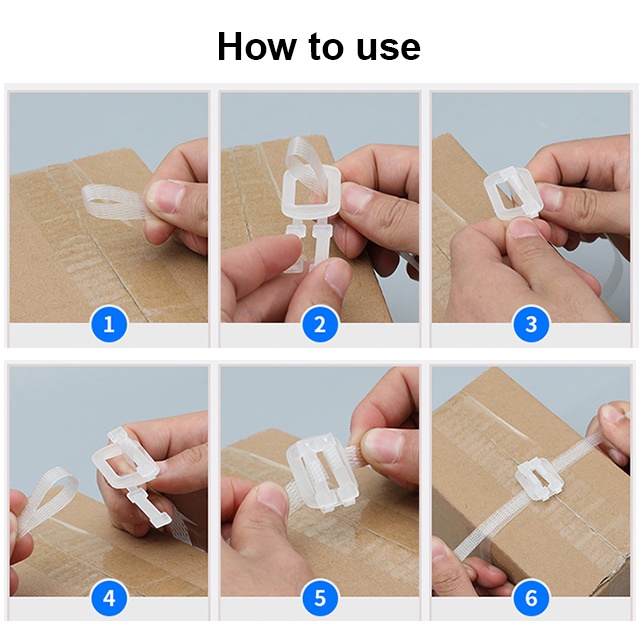 How to use

1

2

3

4

5

6