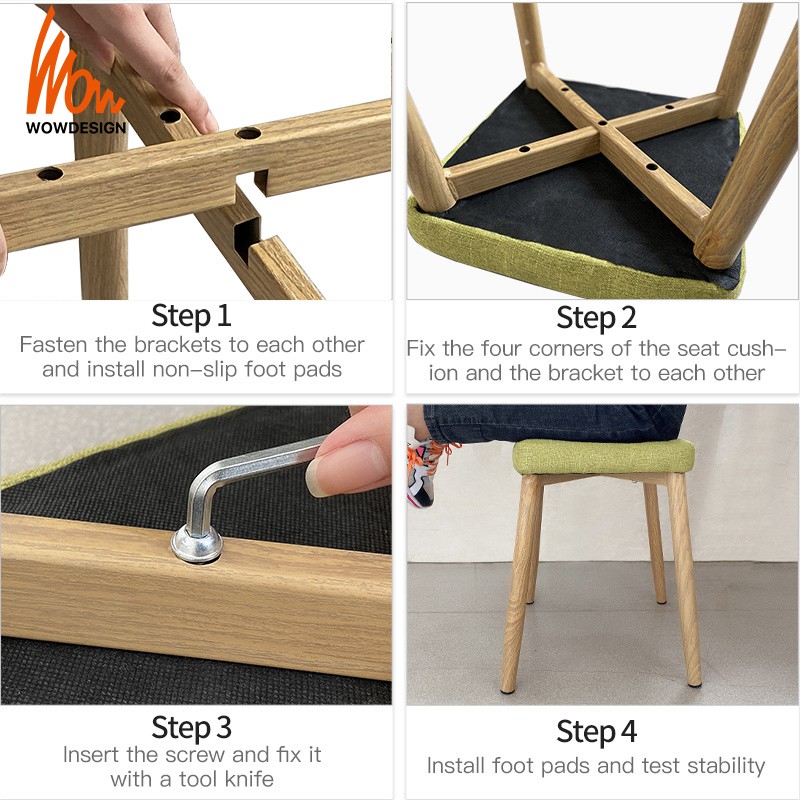 Wow
WOWDESIGN

Step 1
Fasten the brackets to each other and install non-slip foot pads

Step 2
Fix the four corners of the seat cushion and the bracket to each other

Step 3
Insert the screw and fix it with a tool knife

Step 4
Install foot pads and test stability