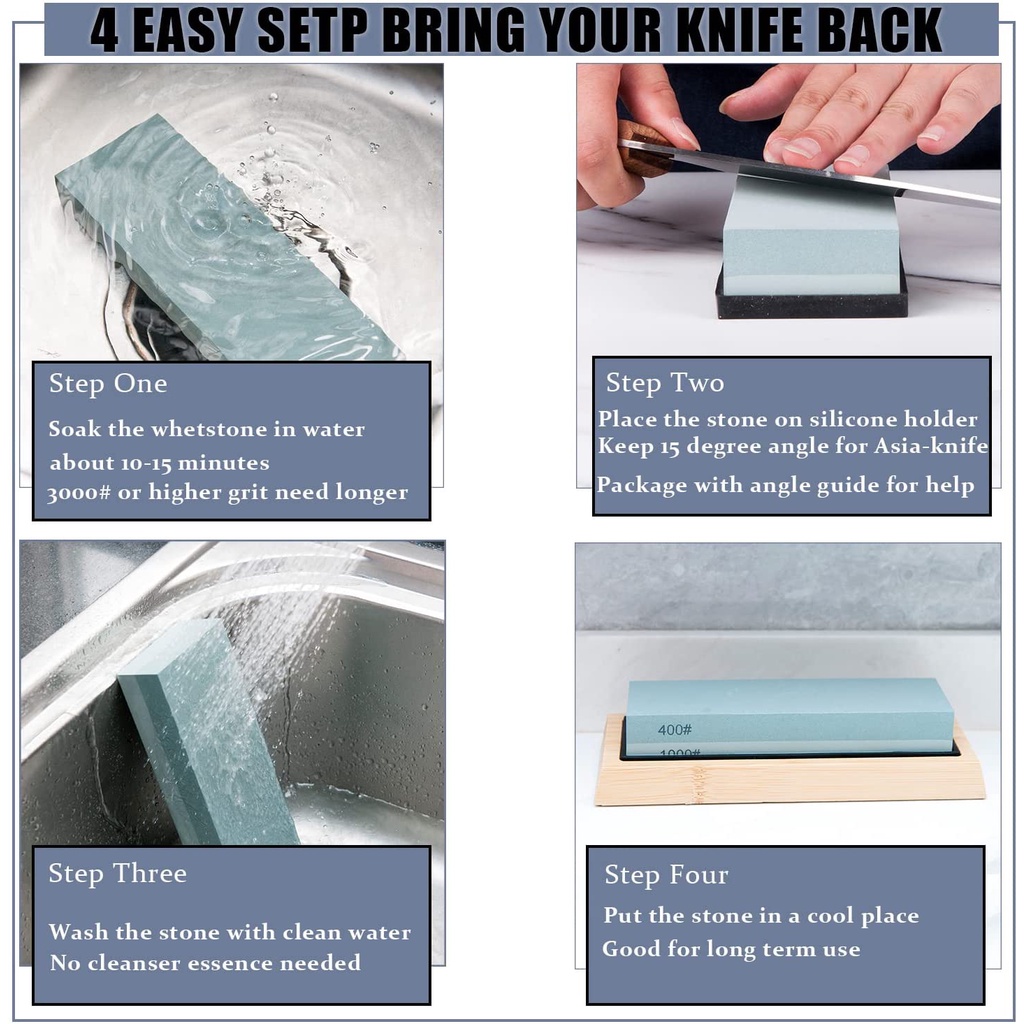 4 EASY SETP BRING YOUR KNIFE BACK

Step One
Soak the whetstone in water
about 10-15 minutes
3000# or higher grit need longer

Step Two
Place the stone on silicone holder
Keep 15 degree angle for Asia-knife
Package with angle guide for help

Step Three
Wash the stone with clean water
No cleanser essence needed

400#
1000#

Step Four
Put the stone in a cool place
Good for long term use