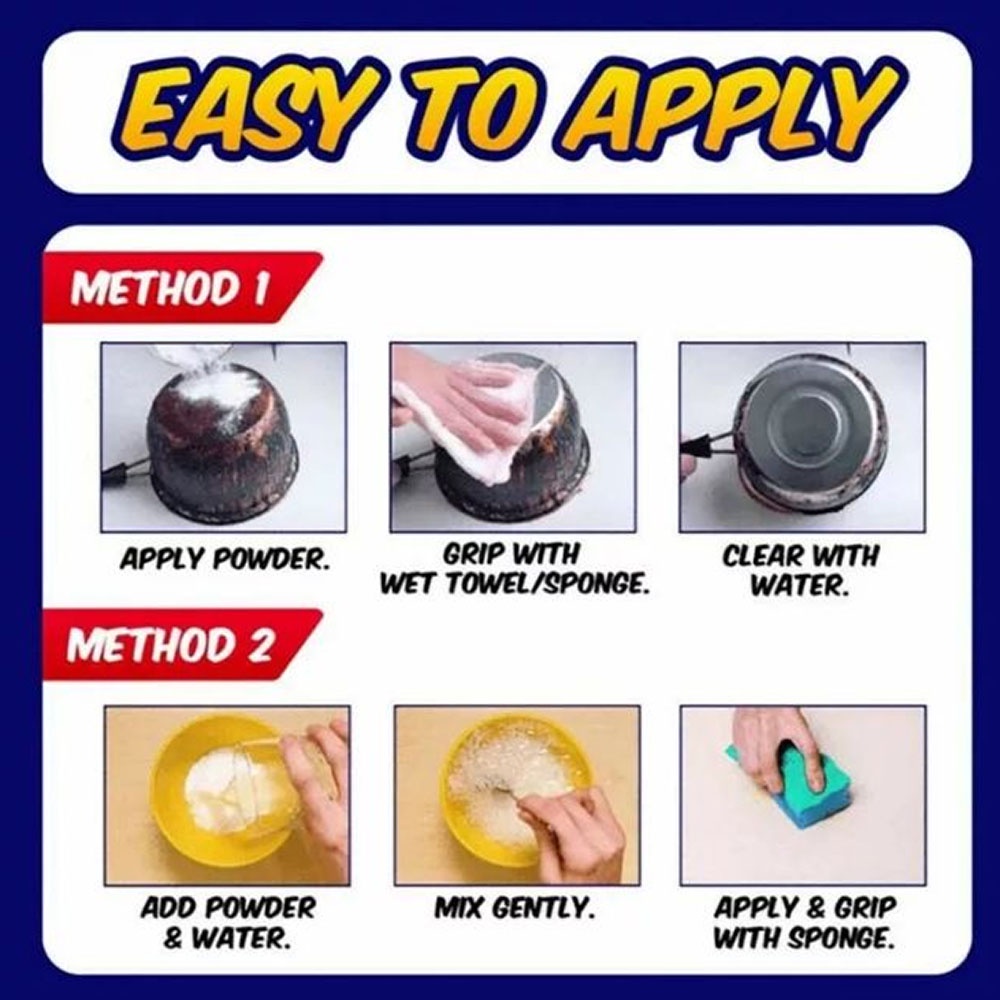 EASY TO APPLY

METHOD 1

APPLY POWDER.

GRIP WITH WET TOWEL/SPONGE.

CLEAR WITH WATER.

METHOD 2

ADD POWDER & WATER.

MIX GENTLY.

APPLY & GRIP WITH SPONGE.