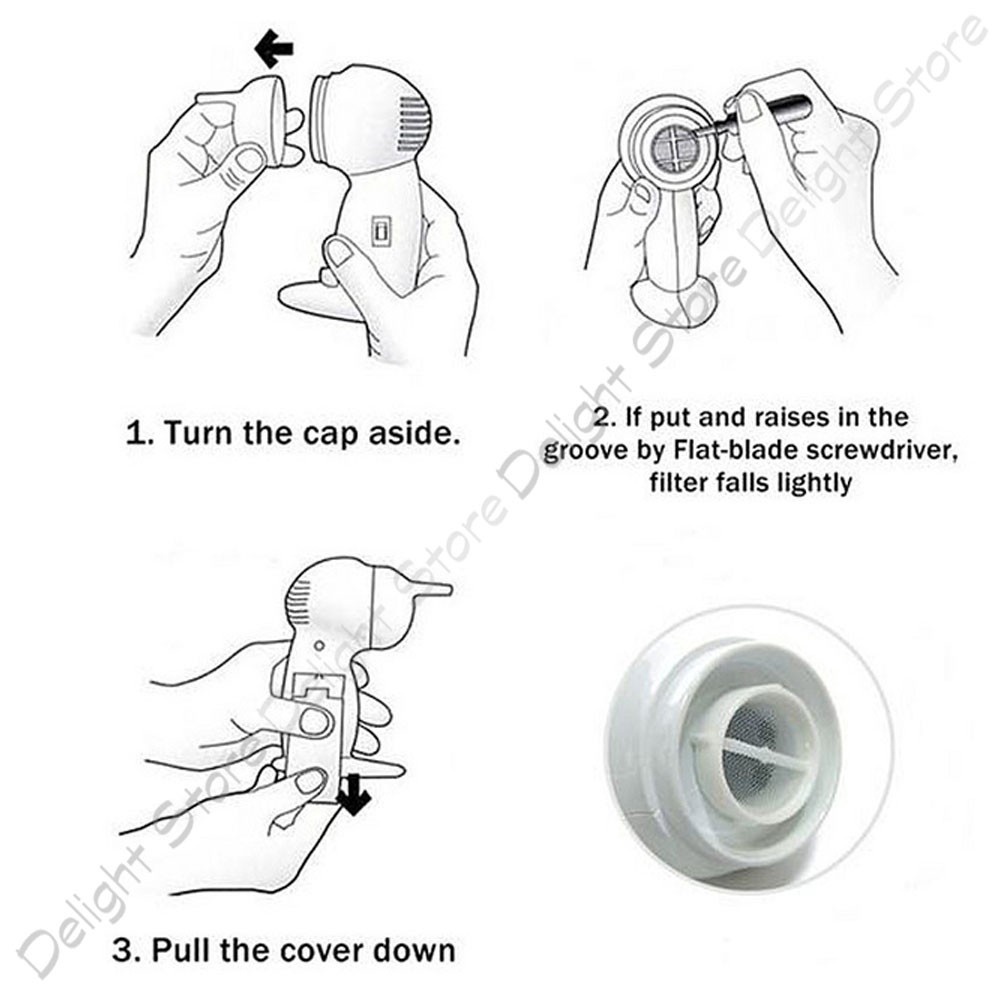 1. Turn the cap aside.

2. If put and raises in the groove by Flat-blade screwdriver, filter falls lightly

3. Pull the cover down

Delight Store Delight Store Delight Store Delight Store