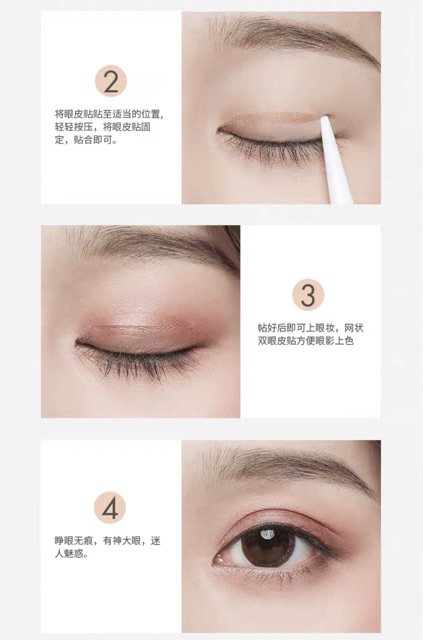 2

将眼皮贴贴至适当的位置，轻轻按压，将眼皮贴固定，贴合即可。

3

帖好后即可上眼妆，网状双眼皮贴方便眼影上色

4

睁眼无痕，有神大眼，迷人魅惑。