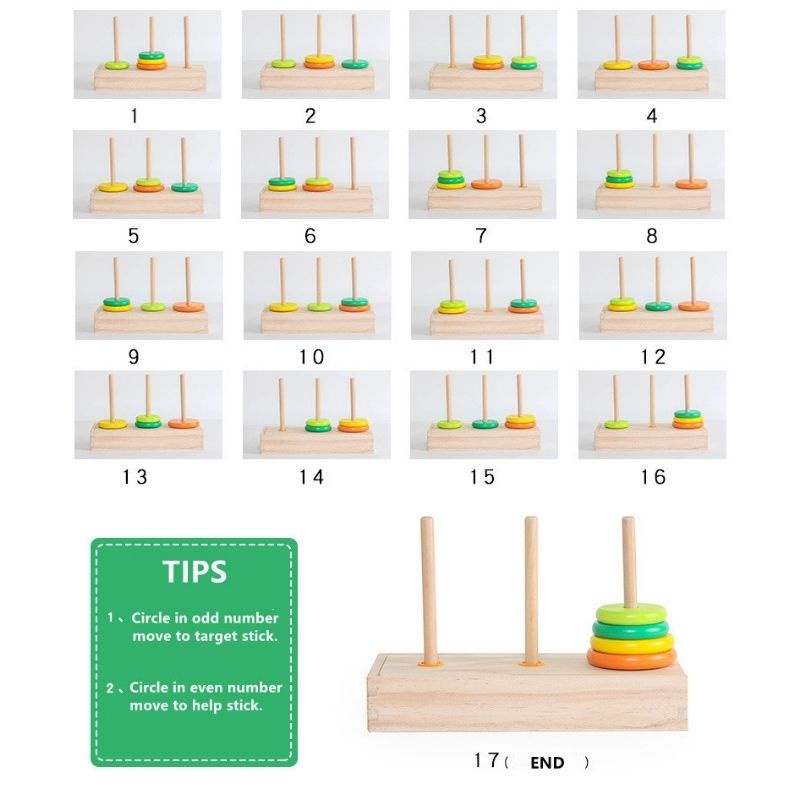 1
2
3
4
5
6
7
8
9
10
11
12
13
14
15
16

TIPS

1、Circle in odd number move to target stick.

2、Circle in even number move to help stick.

17( END )