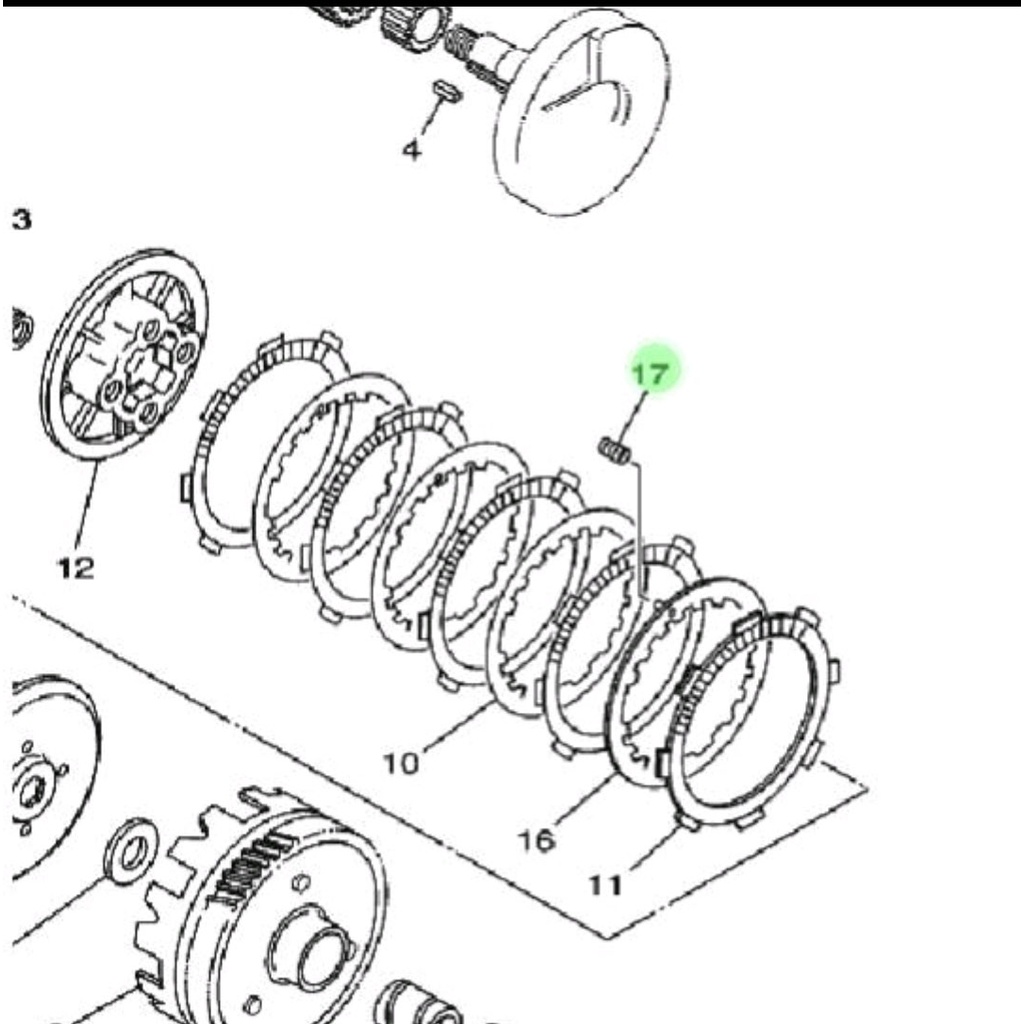 4
3
17
12
10
16
11