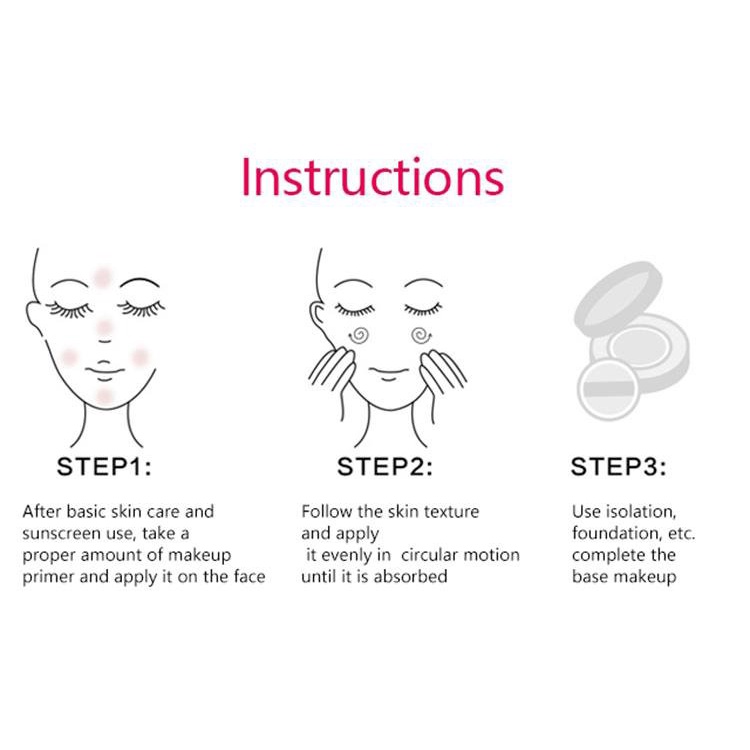 Instructions

STEP1:

After basic skin care and sunscreen use, take a proper amount of makeup primer and apply it on the face

STEP2:

Follow the skin texture and apply it evenly in circular motion until it is absorbed

STEP3:

Use isolation, foundation, etc. complete the base makeup