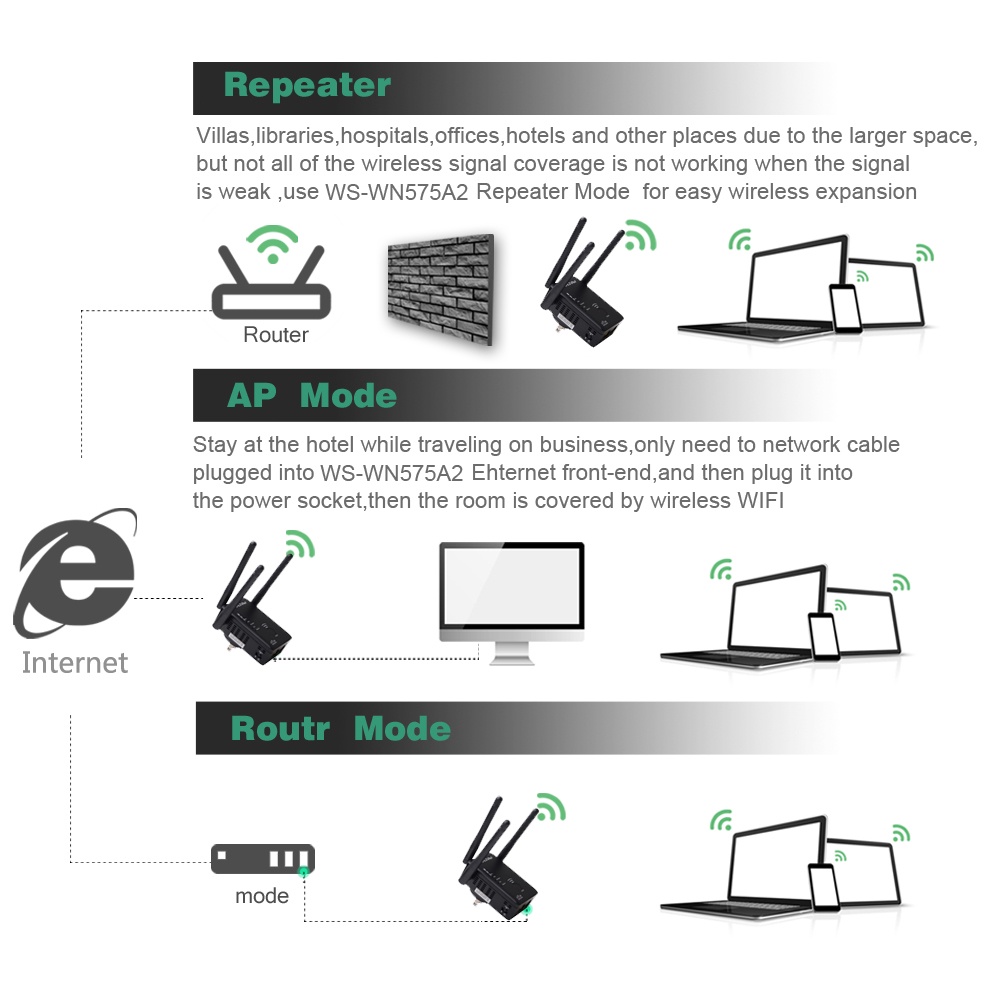 Repeater

Villas,libraries,hospitals,offices,hotels and other places due to the larger space, but not all of the wireless signal coverage is not working when the signal is weak ,use WS-WN575A2 Repeater Mode for easy wireless expansion

Router

AP Mode

Stay at the hotel while traveling on business,only need to network cable plugged into WS-WN575A2 Ehternet front-end,and then plug it into the power socket,then the room is covered by wireless WIFI

Internet

Routr Mode

mode