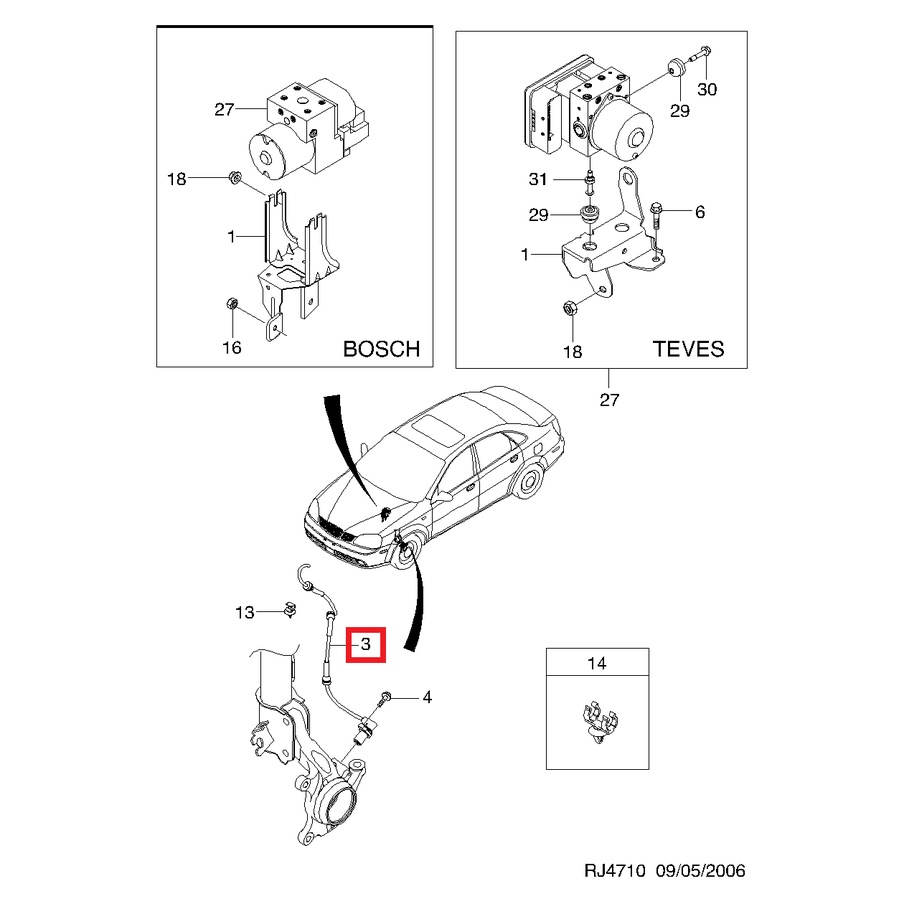 27
18
1
16
BOSCH

30
29
31
29
6
1
18
TEVES

27

13
3
4

14

RJ4710 09/05/2006