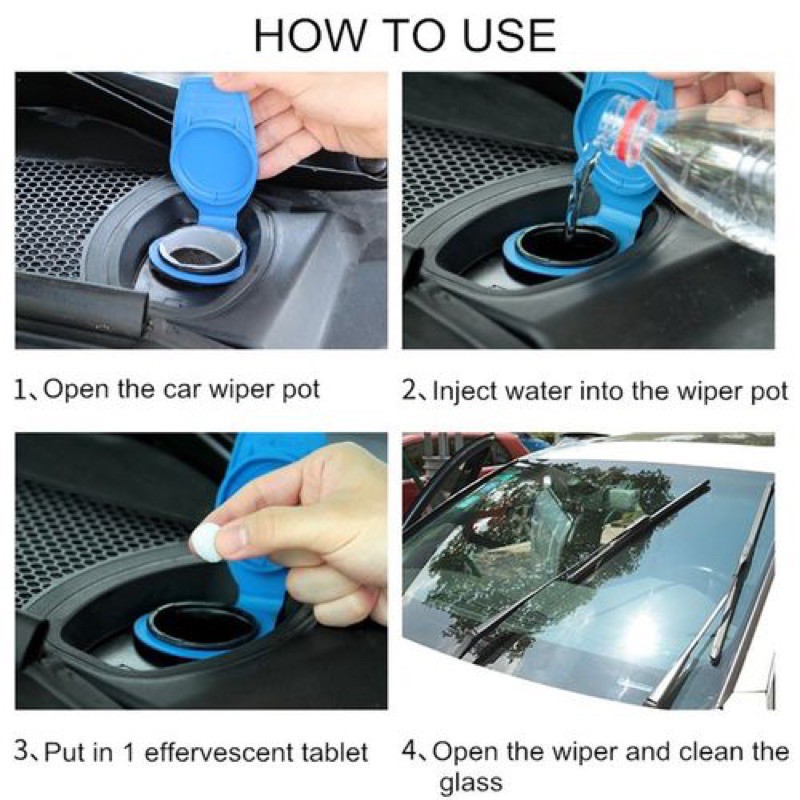 HOW TO USE

1、Open the car wiper pot

2、Inject water into the wiper pot

3、Put in 1 effervescent tablet

4、Open the wiper and clean the glass