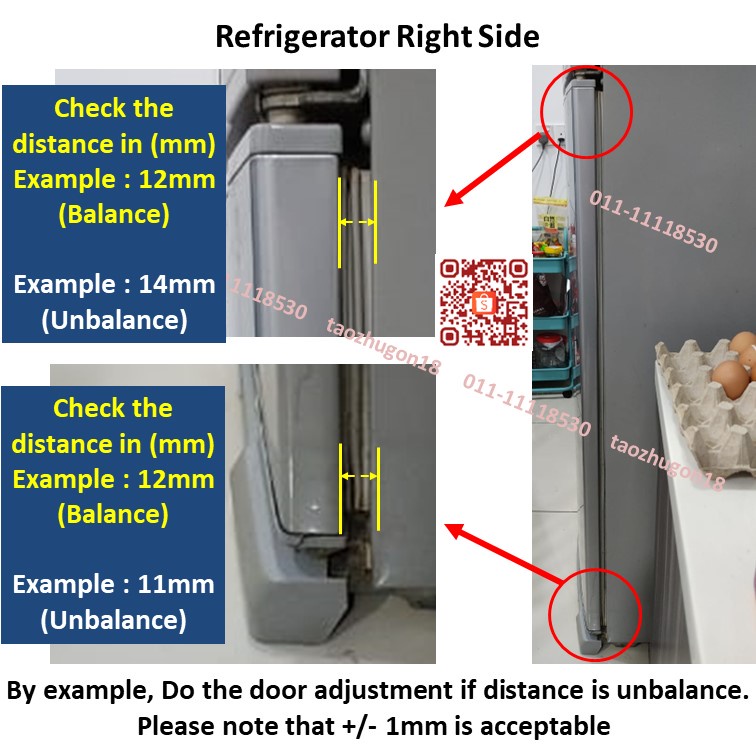 Refrigerator Right Side

Check the distance in (mm)
Example : 12mm
(Balance)

Example : 14mm
(Unbalance)

Check the distance in (mm)
Example : 12mm
(Balance)

Example : 11mm
(Unbalance)

011-11118530

1118530

taozhugon18

011-11118530

taozhugon18

By example, Do the door adjustment if distance is unbalance.
Please note that +/- 1mm is acceptable