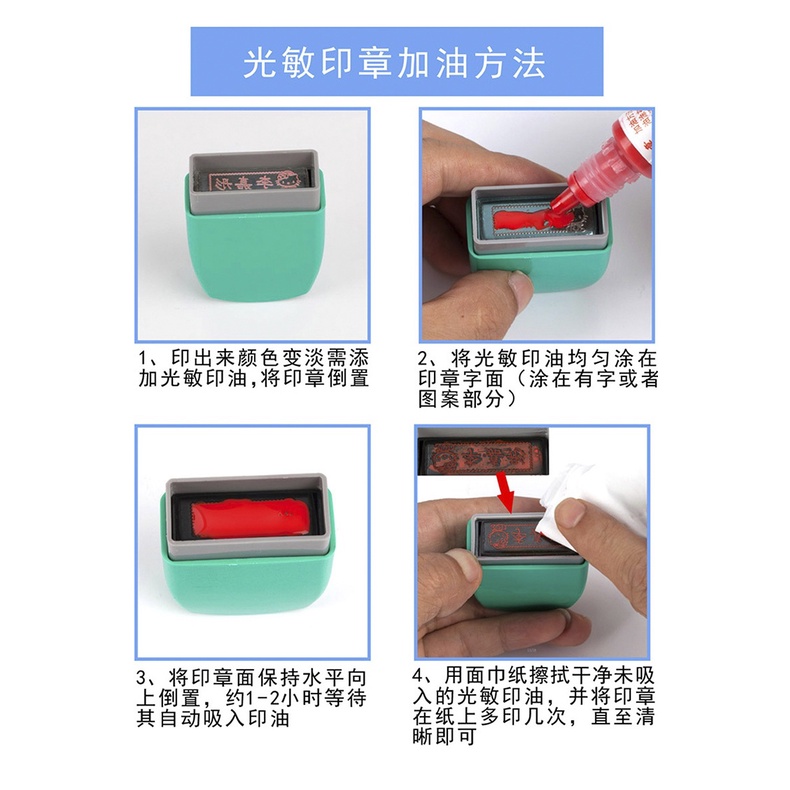 光敏印章加油方法

1、印出来颜色变淡需添加光敏印油,将印章倒置

2、将光敏印油均匀涂在印章字面（涂在有字或者图案部分）

3、将印章面保持水平向上倒置，约1-2小时等待其自动吸入印油

4、用面巾纸擦拭干净未吸入的光敏印油，并将印章在纸上多印几次，直至清晰即可