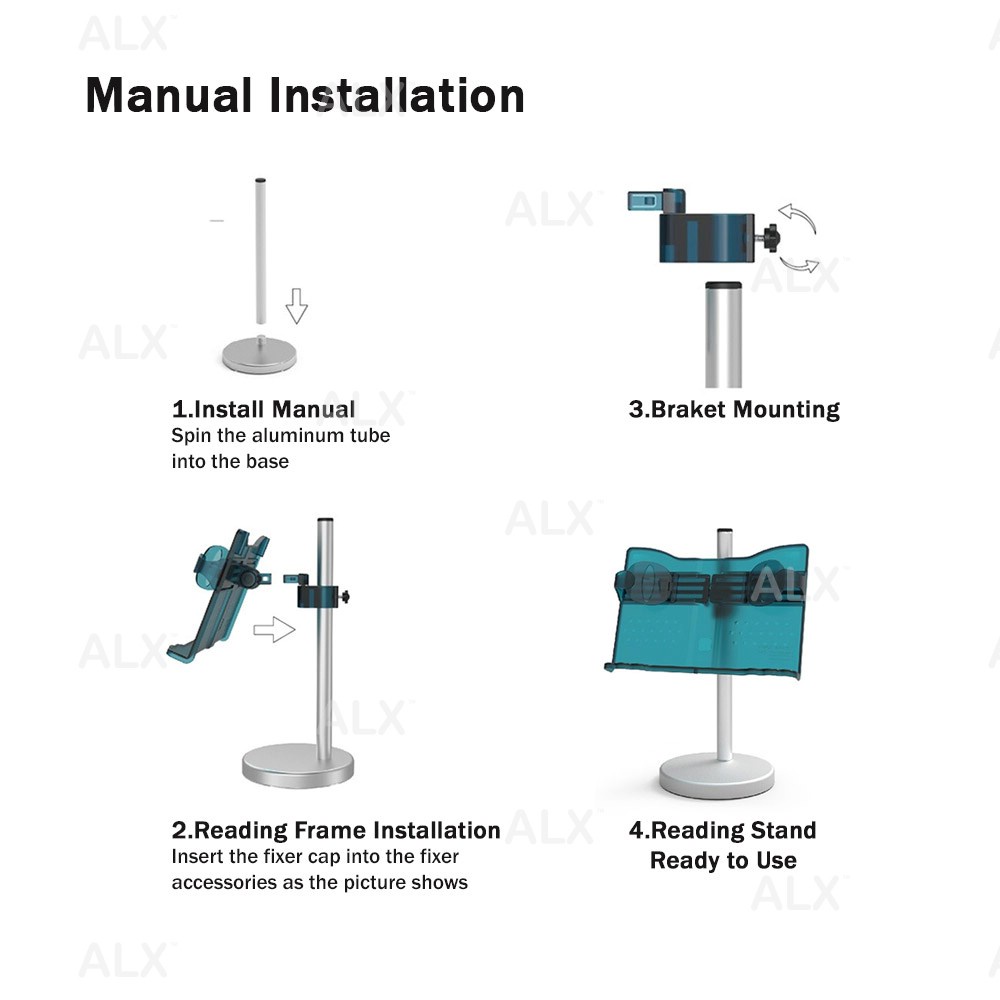 ALX

Manual Installation

1.Install Manual
Spin the aluminum tube into the base

3.Braket Mounting

2.Reading Frame Installation
Insert the fixer cap into the fixer accessories as the picture shows

4.Reading Stand
Ready to Use