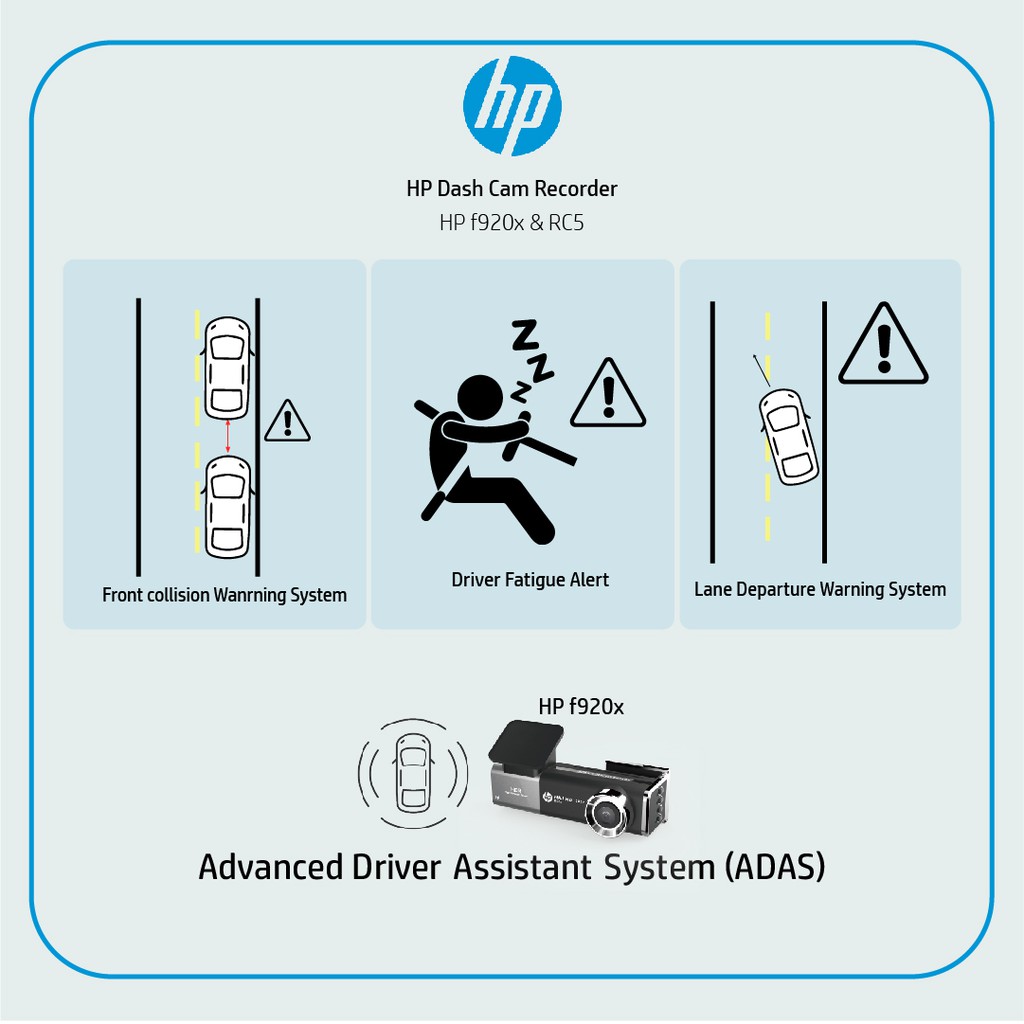 hp

HP Dash Cam Recorder
HP f920x & RC5

Front collision Wanrning System

Driver Fatigue Alert

Lane Departure Warning System

HP f920x

Advanced Driver Assistant System (ADAS)