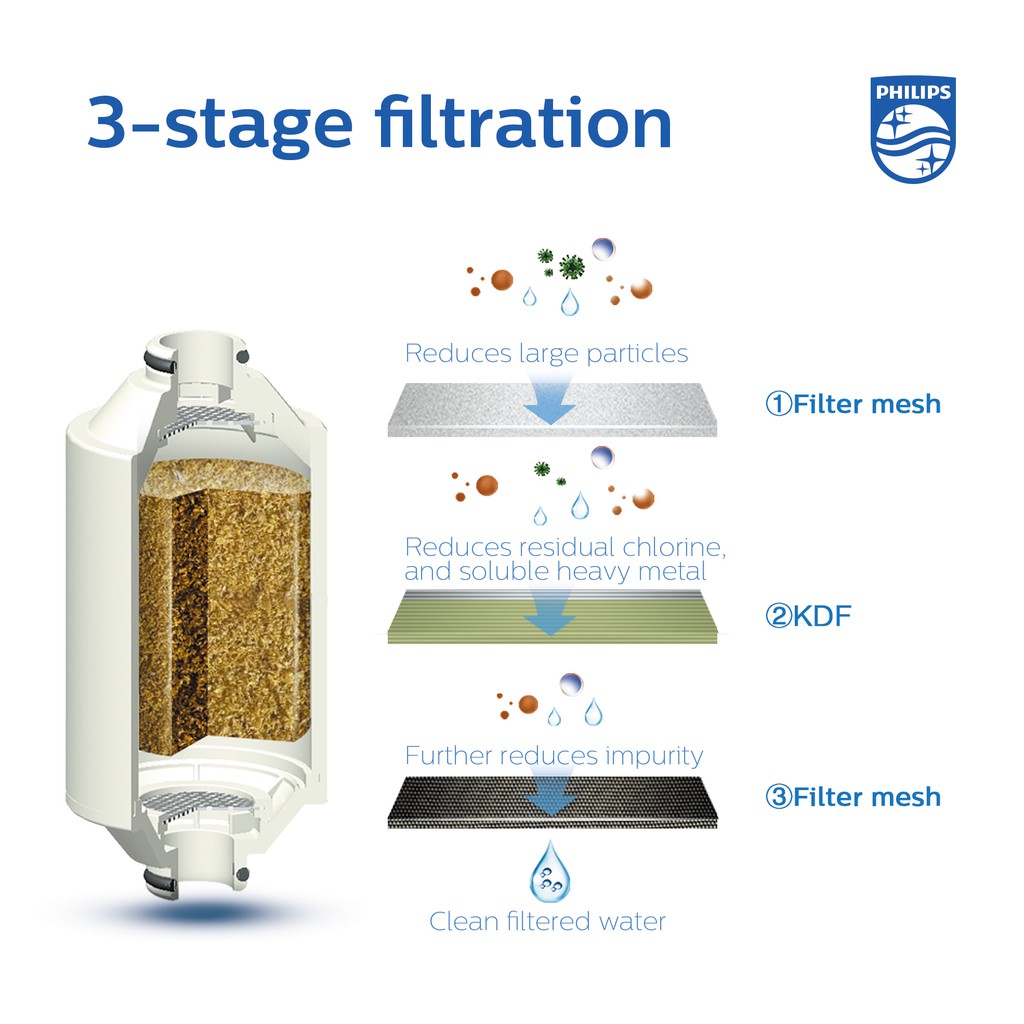 3-stage filtration

PHILIPS

Reduces large particles

①Filter mesh

Reduces residual chlorine, and soluble heavy metal

②KDF

Further reduces impurity

③Filter mesh

Clean filtered water