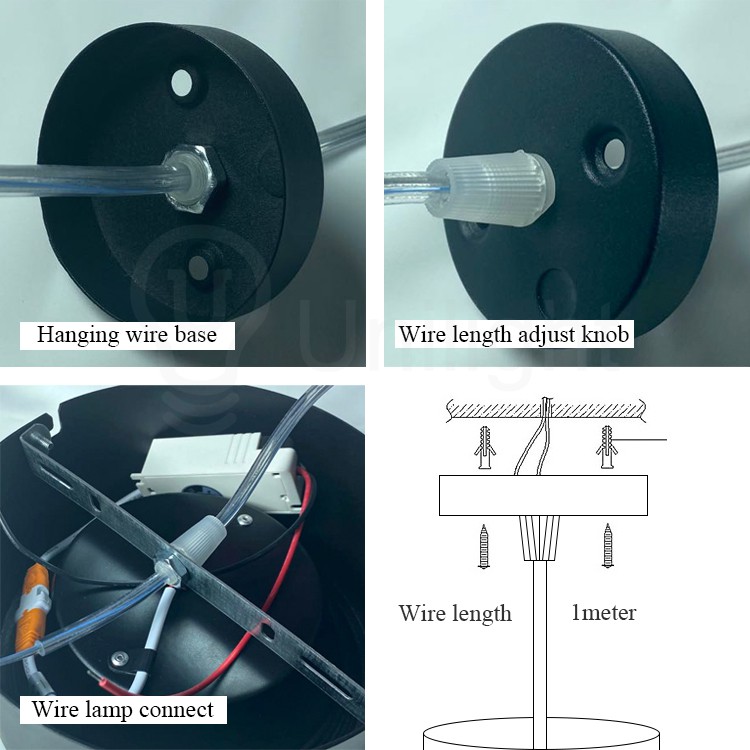 Hanging wire base

Wire length adjust knob

Wire lamp connect

Wire length 1meter