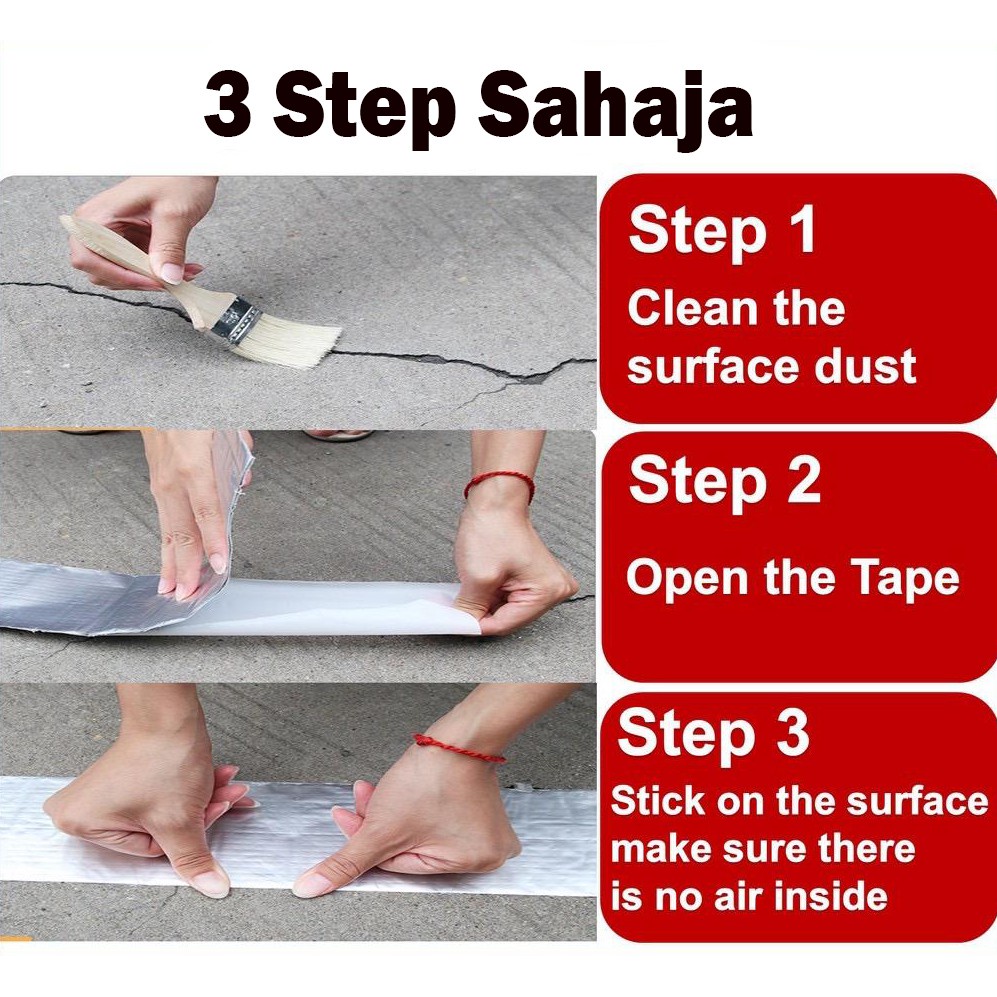 3 Step Sahaja

Step 1
Clean the surface dust

Step 2
Open the Tape

Step 3
Stick on the surface make sure there is no air inside