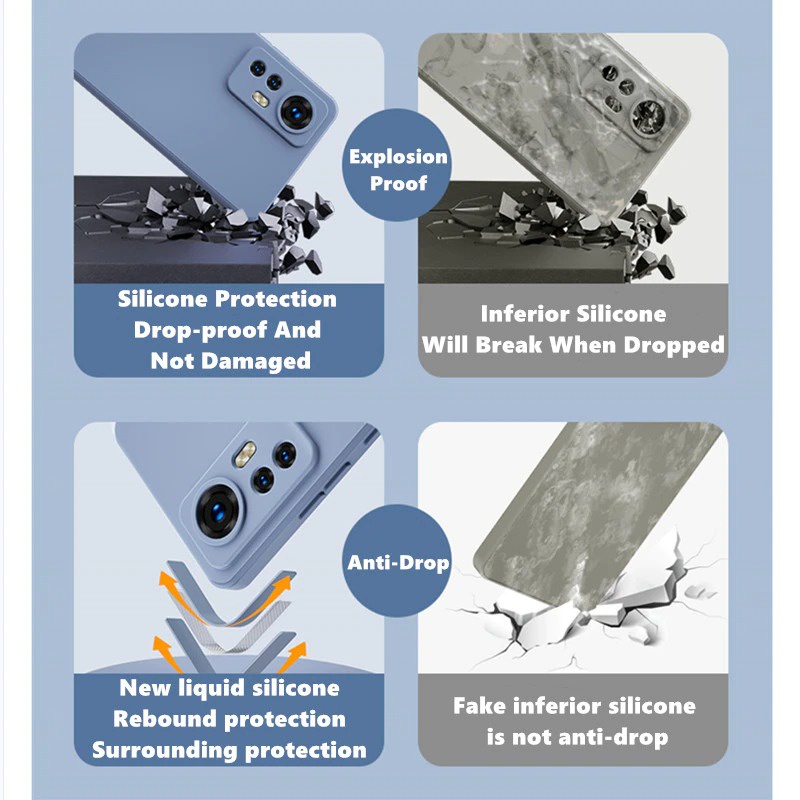 Explosion Proof

Silicone Protection
Drop-proof And
Not Damaged

Inferior Silicone
Will Break When Dropped

Anti-Drop

New liquid silicone
Rebound protection
Surrounding protection

Fake inferior silicone
is not anti-drop